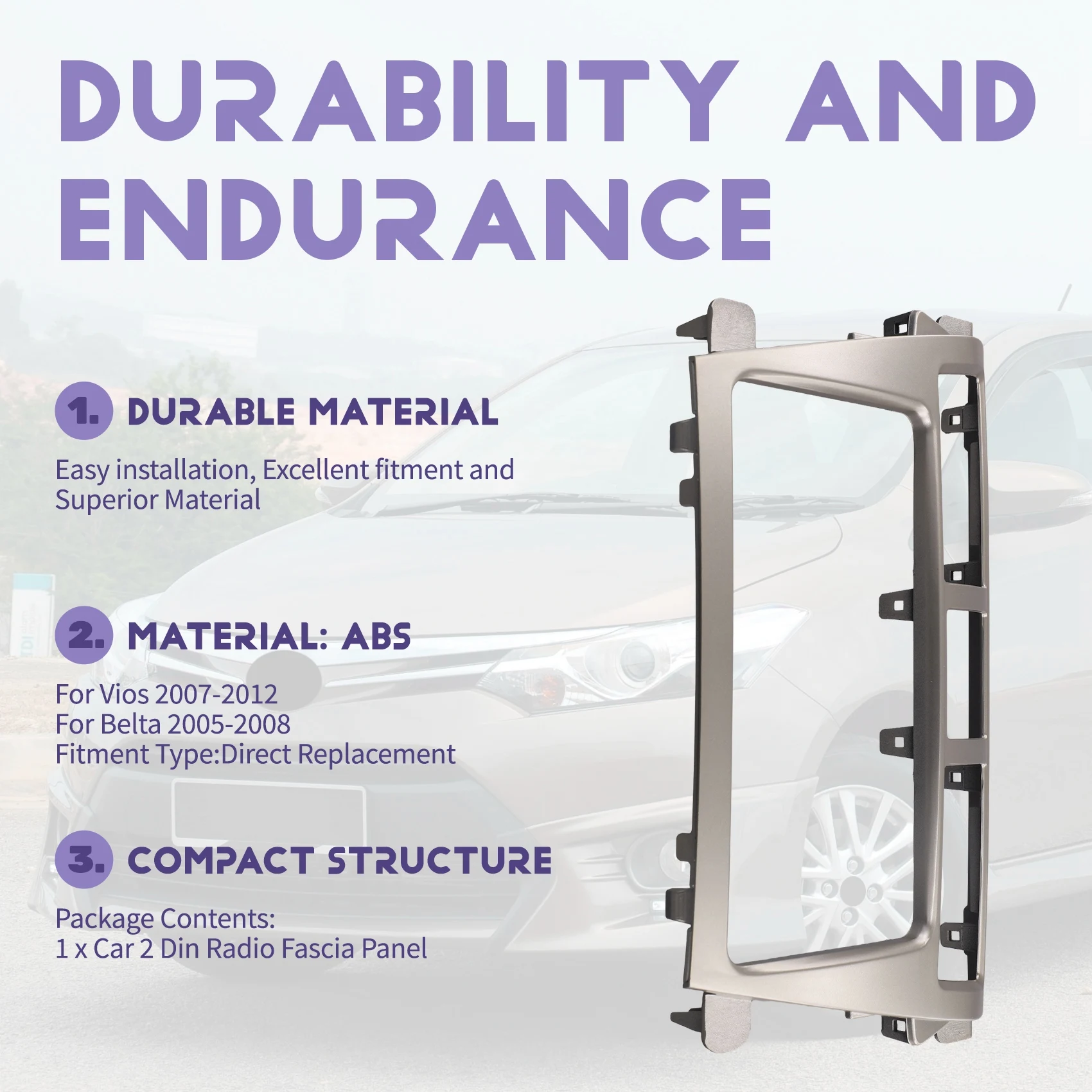 DURABILITY AND ENDURANCE

1. DURABLE MATERIAL

Easy installation, Excellent fitment and Superior Material

2. MATERIAL: ABS

For Vios 2007-2012
For Belta 2005-2008
Fitment Type:Direct Replacement

3. COMPACT STRUCTURE

Package Contents:
1 x Car 2 Din Radio Fascia Panel