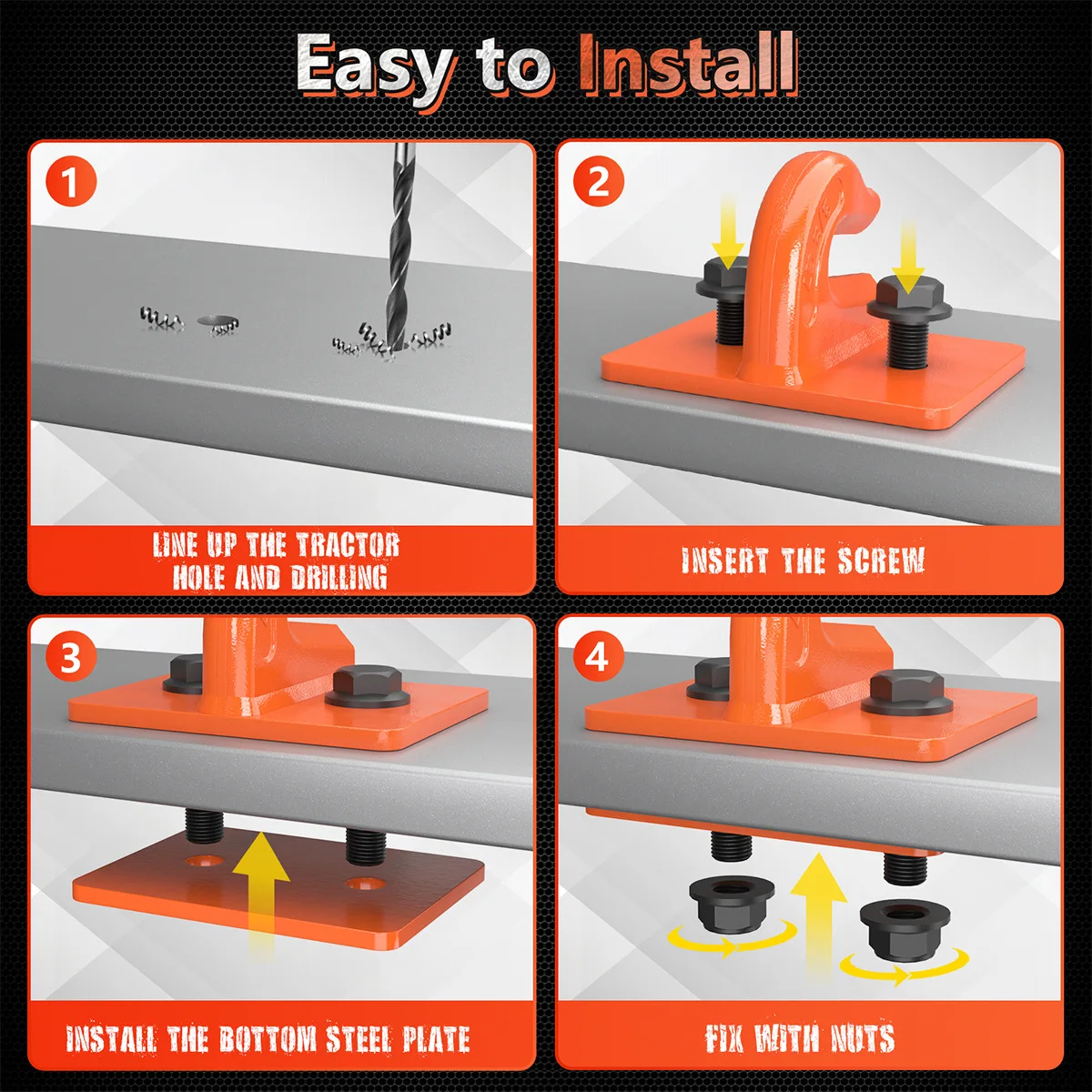 Easy to Install

1

LINE UP THE TRACTOR HOLE AND DRILLING

2

INSERT THE SCREW

3

INSTALL THE BOTTOM STEEL PLATE

4

FIX WITH NUTS