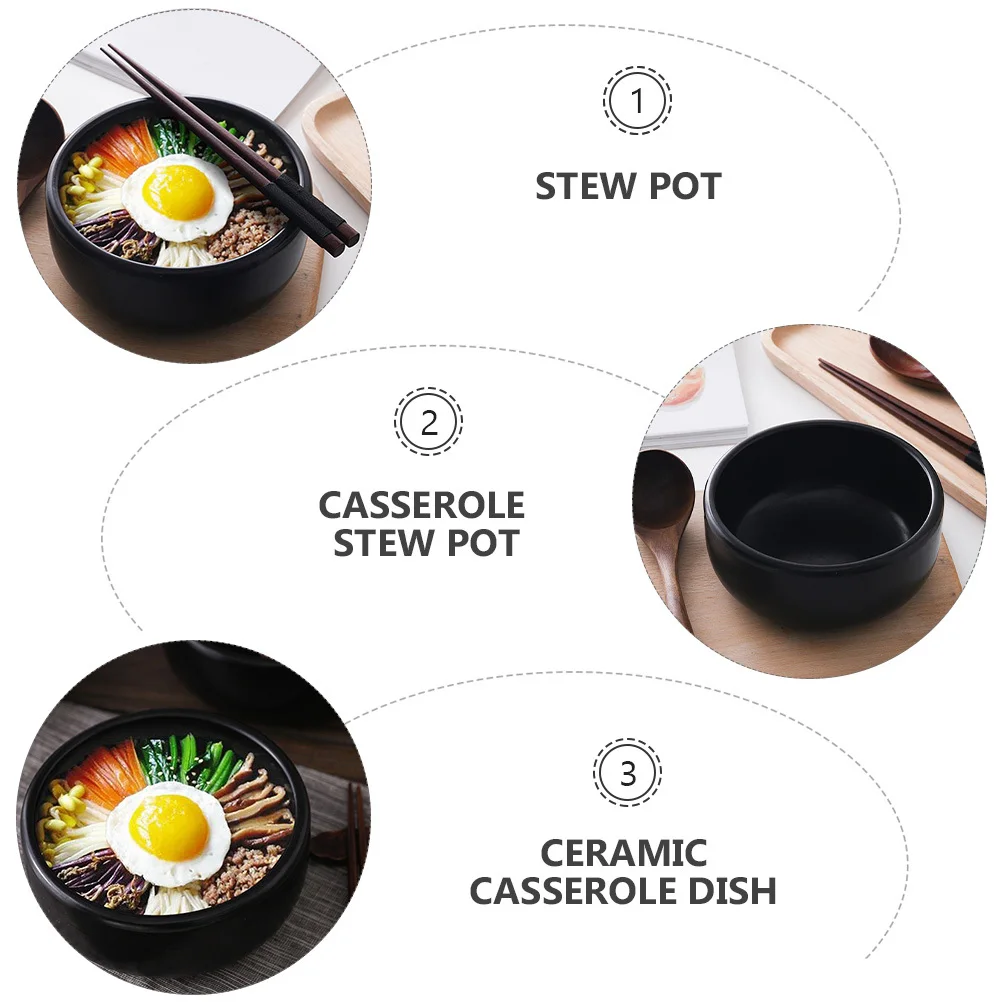 1

STEW POT

2

CASSEROLE STEW POT

3

CERAMIC CASSEROLE DISH