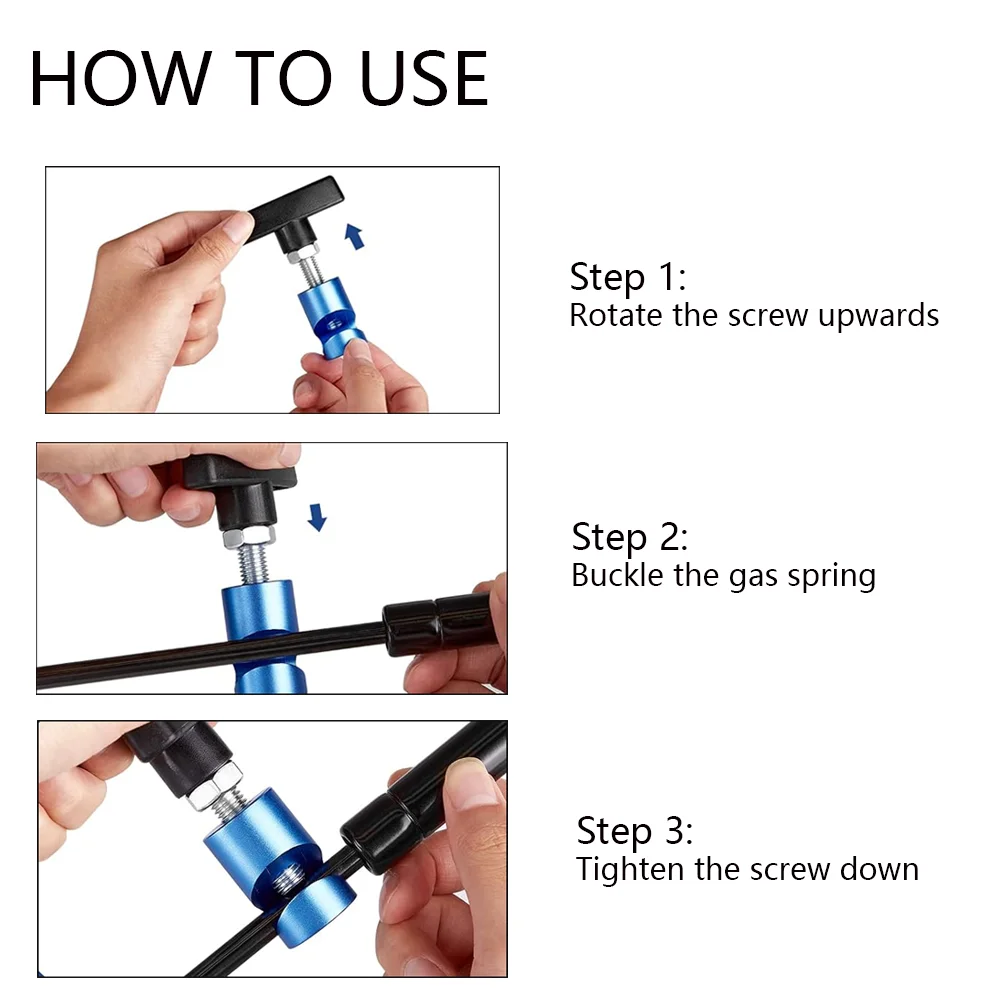 HOW TO USE

Step 1:
Rotate the screw upwards

Step 2:
Buckle the gas spring

Step 3:
Tighten the screw down