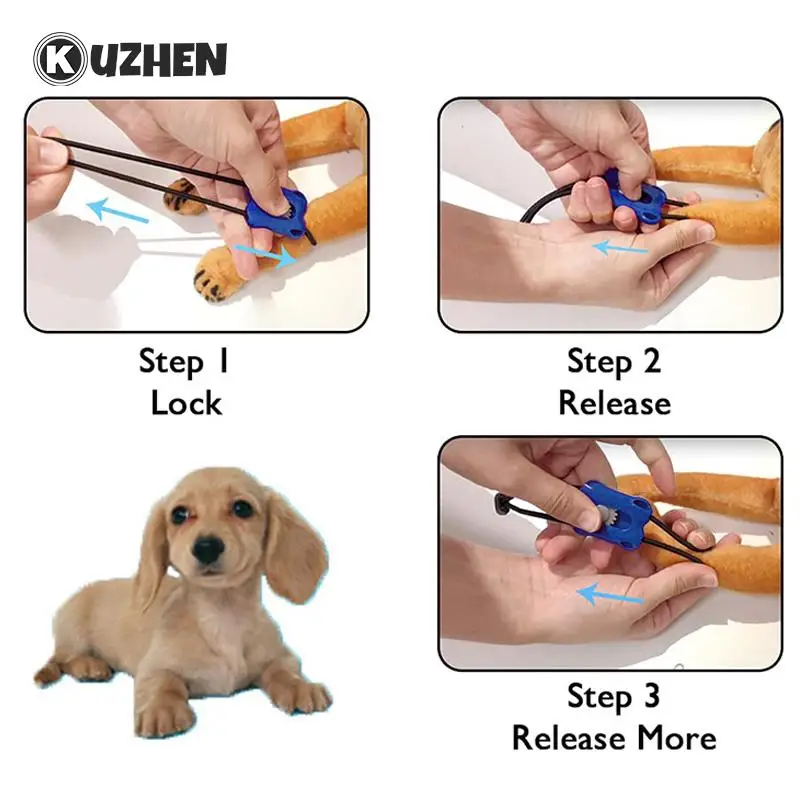 KUZHEN

Step 1
Lock

Step 2
Release

Step 3
Release More