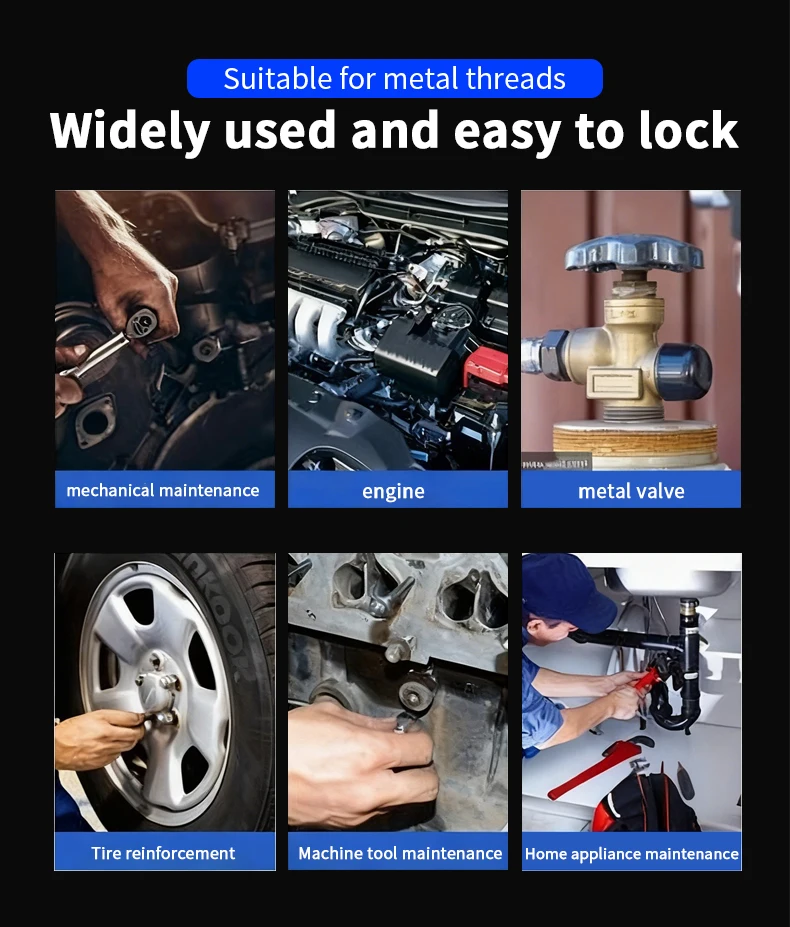 Suitable for metal threads

Widely used and easy to lock

mechanical maintenance

engine

metal valve

Tire reinforcement

Machine tool maintenance

Home appliance maintenance