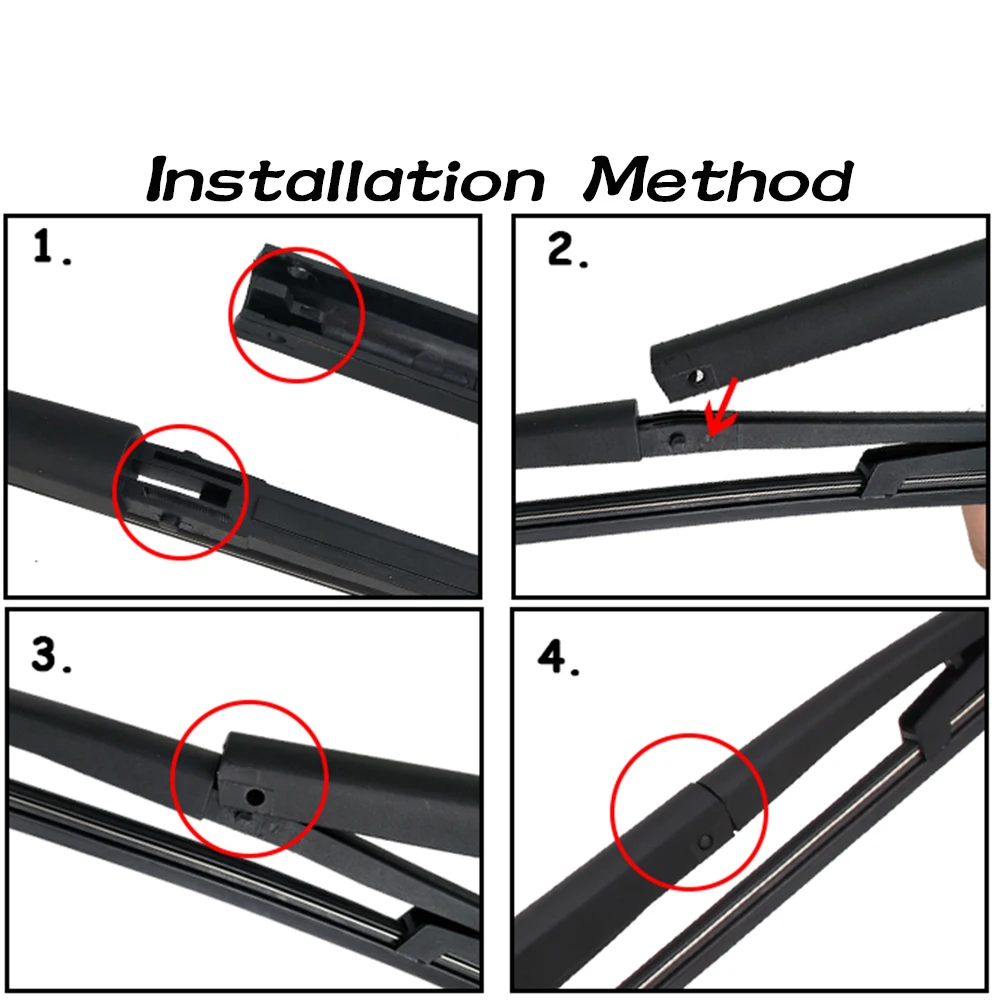 Installation Method

1.

2.

3.

4.