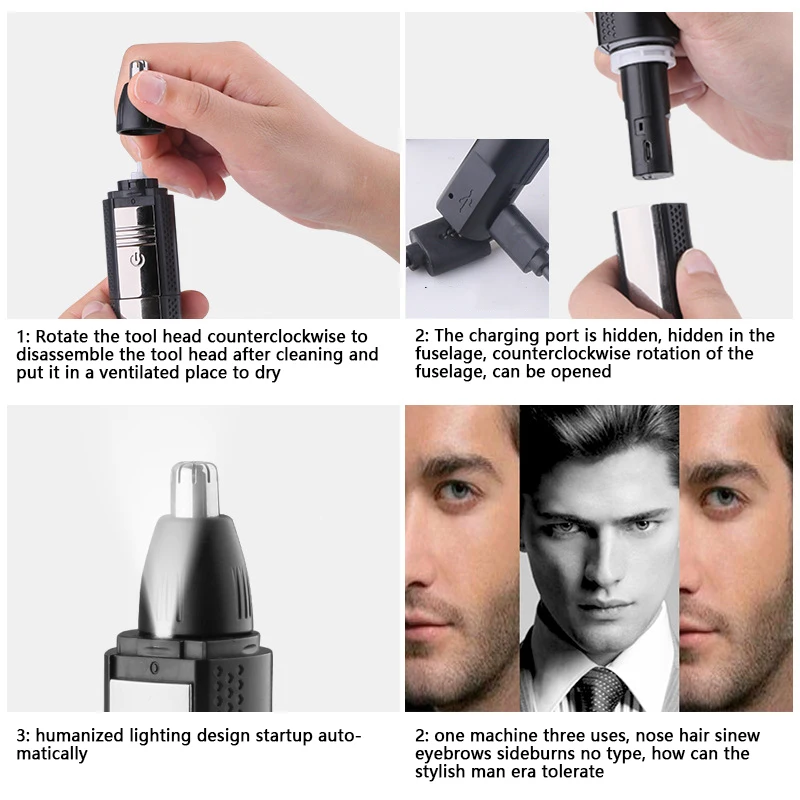 1: Rotate the tool head counterclockwise to disassemble the tool head after cleaning and put it in a ventilated place to dry

2: The charging port is hidden, hidden in the fuselage, counterclockwise rotation of the fuselage, can be opened

3: humanized lighting design startup automatically

2: one machine three uses, nose hair sinew eyebrows sideburns no type, how can the stylish man era tolerate