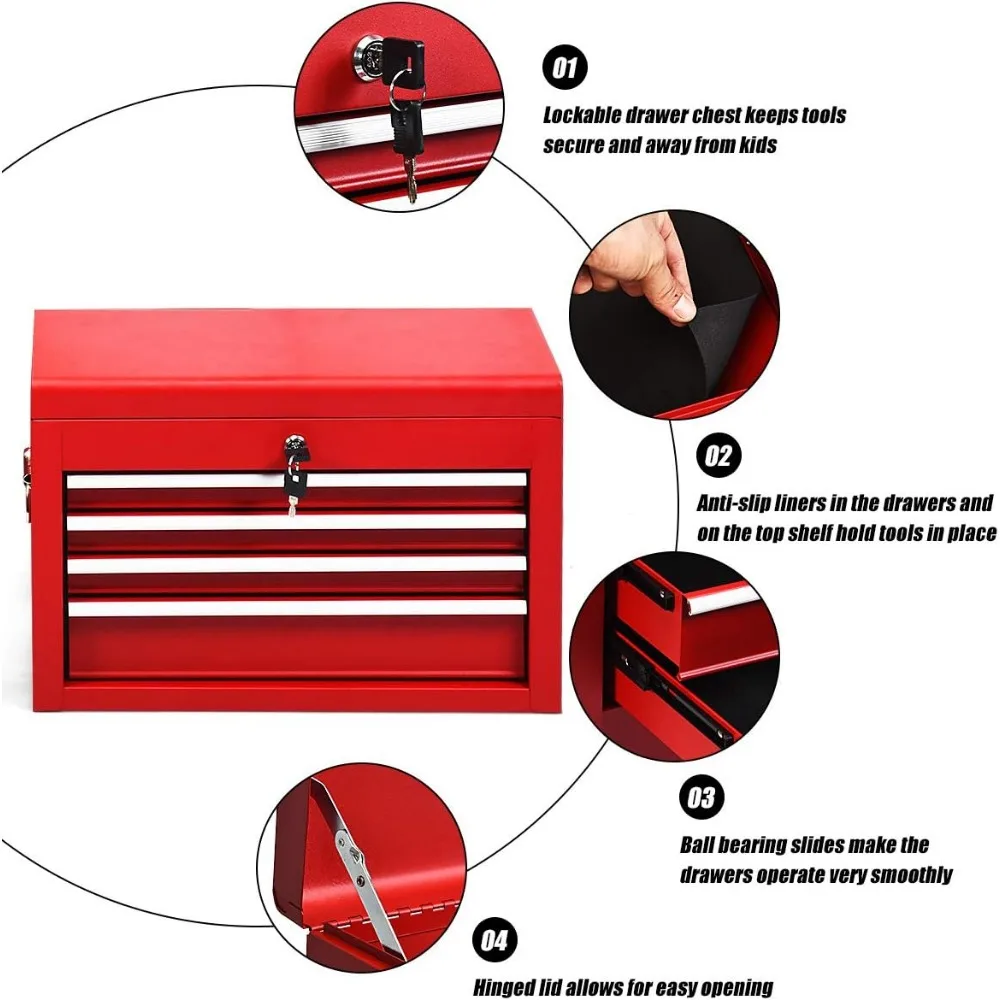 01

Lockable drawer chest keeps tools secure and away from kids

02

Anti-slip liners in the drawers and on the top shelf hold tools in place

03

Ball bearing slides make the drawers operate very smoothly

04

Hinged lid allows for easy opening