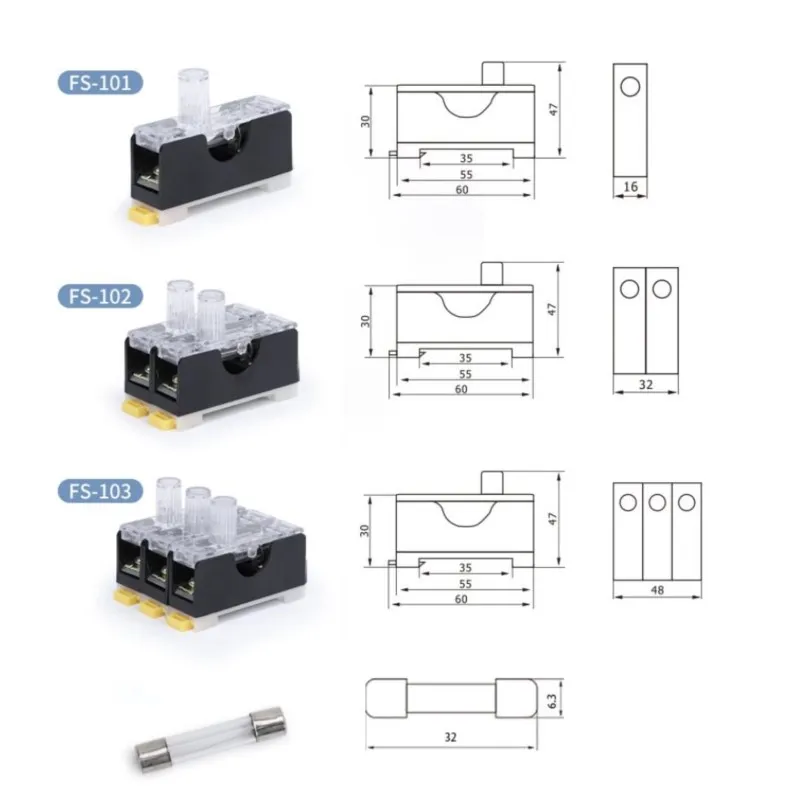 FS-101

30
47
35
55
60
16

FS-102

30
47
35
55
60
32

FS-103

30
47
35
55
60
48

6.3
32