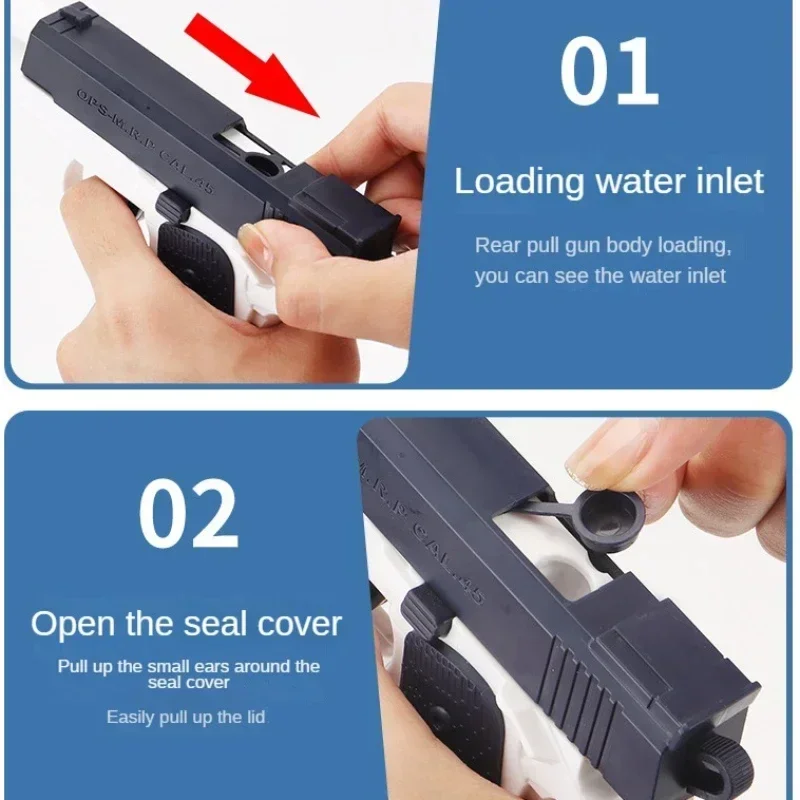 OPS-M.R.P CAL.45

01

Loading water inlet

Rear pull gun body loading, you can see the water inlet

02

Open the seal cover

Pull up the small ears around the seal cover

Easily pull up the lid

M.R.P CAL.45