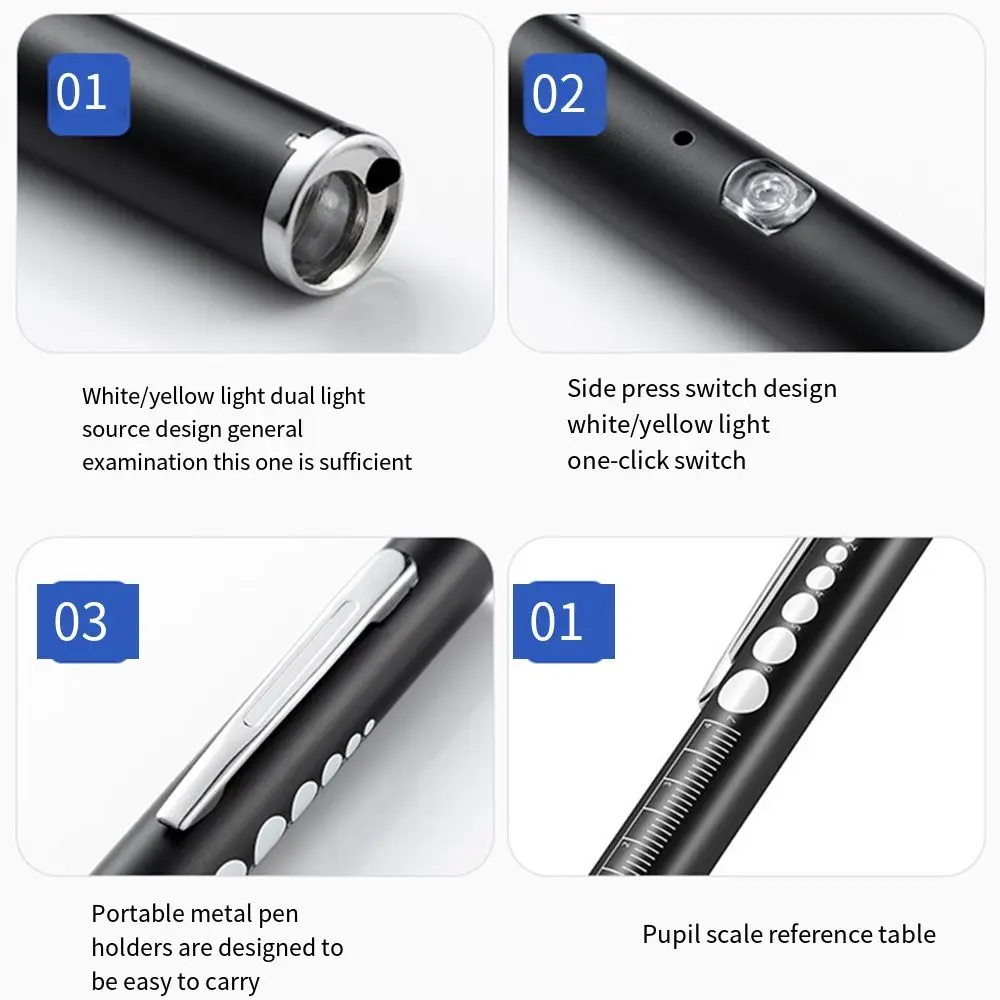 01

White/yellow light dual light source design general examination this one is sufficient

02

Side press switch design white/yellow light one-click switch

03

Portable metal pen holders are designed to be easy to carry

01

Pupil scale reference table