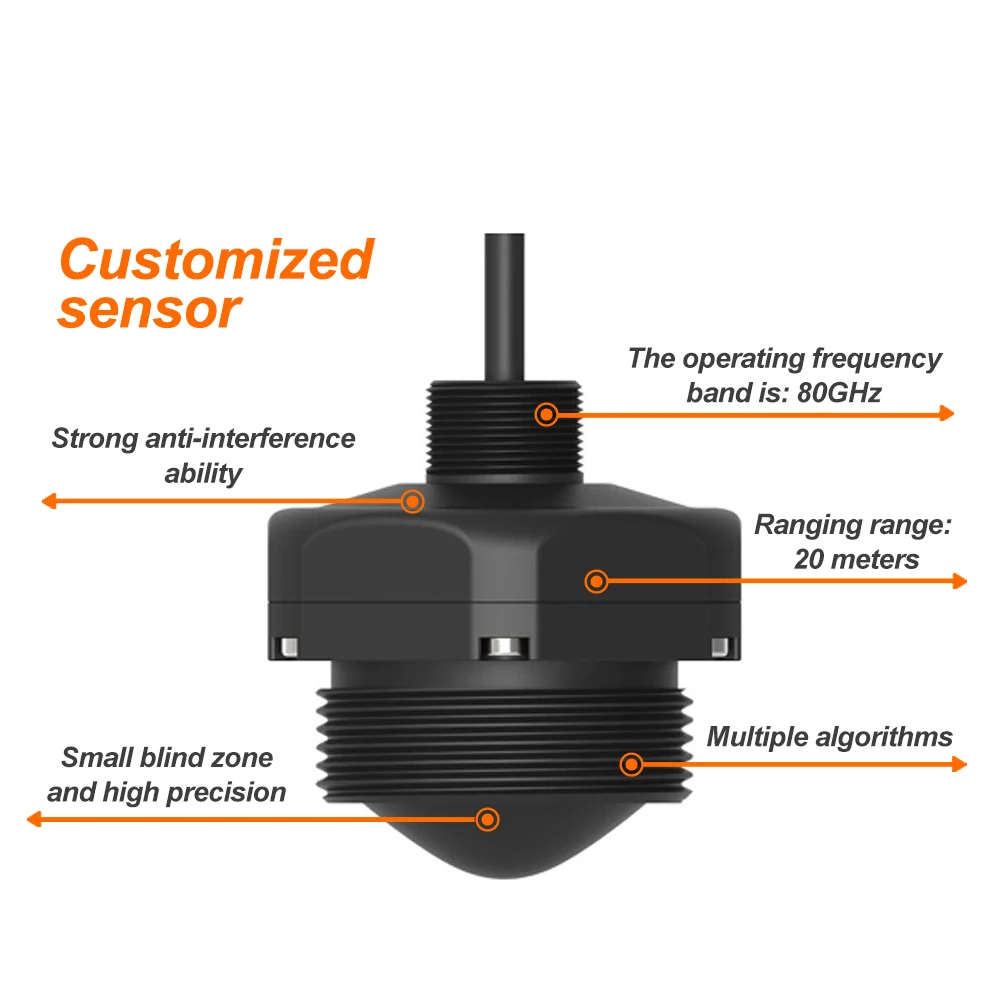 Customized sensor

The operating frequency band is: 80GHz

Strong anti-interference ability

Ranging range: 20 meters

Multiple algorithms

Small blind zone and high precision