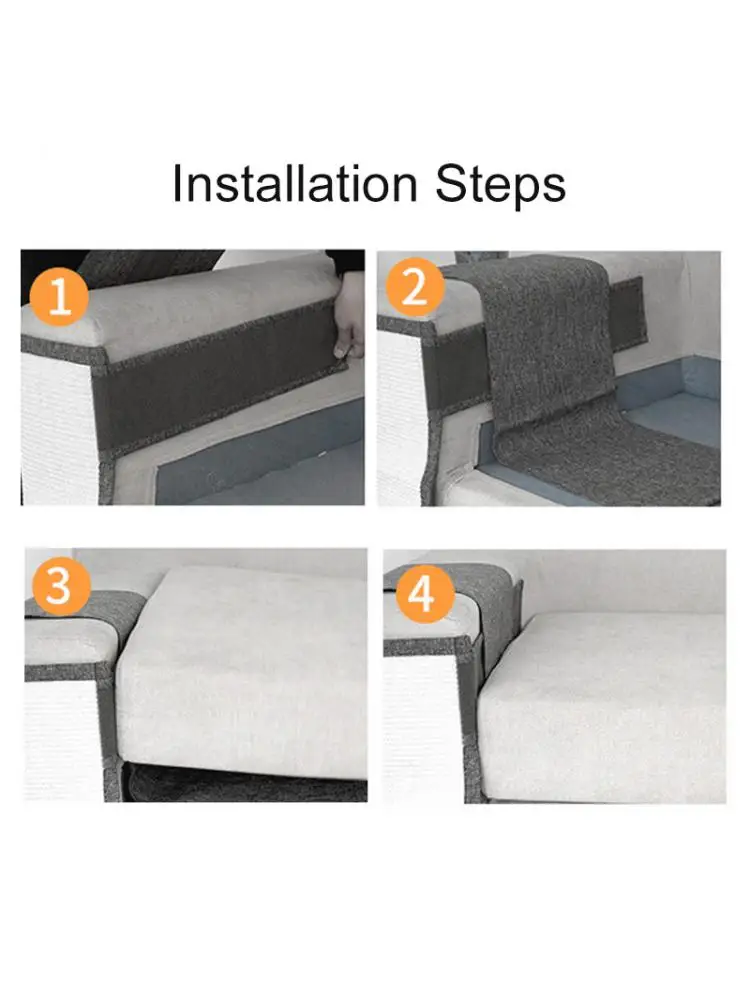 Installation Steps

1

2

3

4