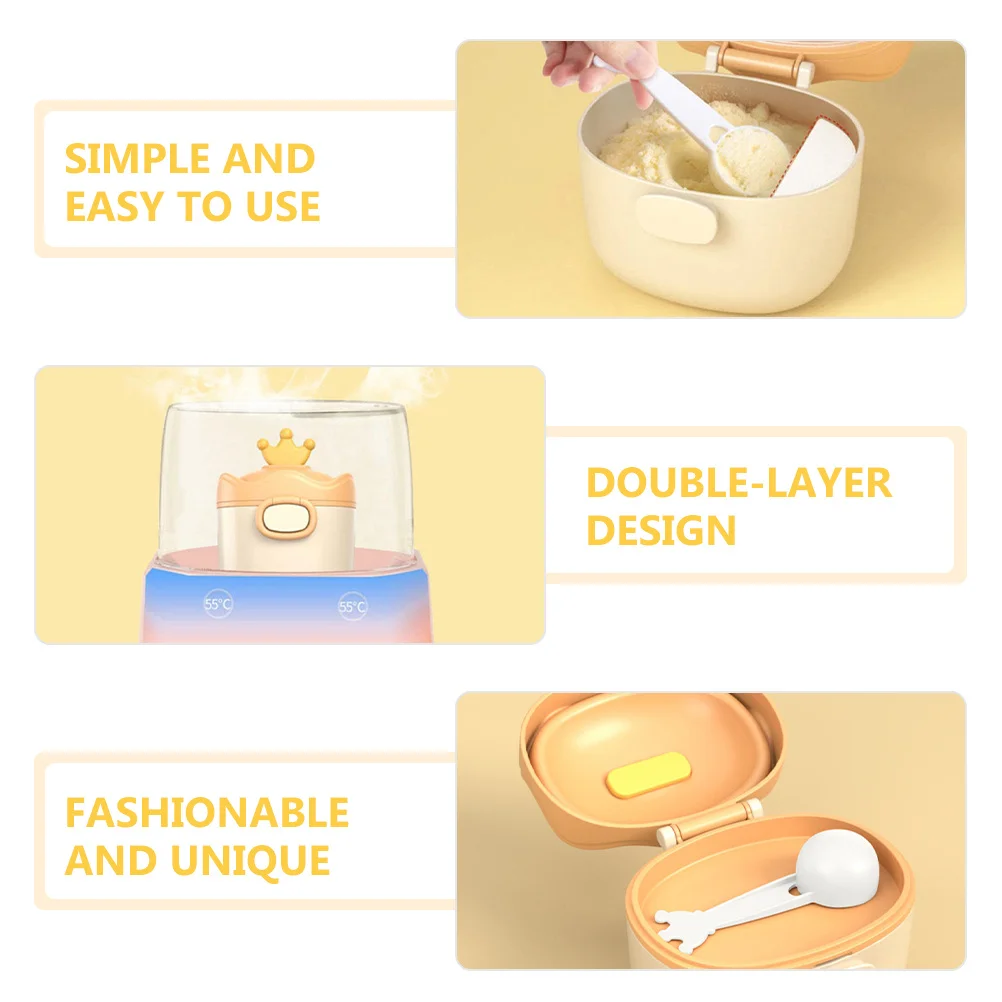 SIMPLE AND EASY TO USE

55°C

55°C

DOUBLE-LAYER DESIGN

FASHIONABLE AND UNIQUE