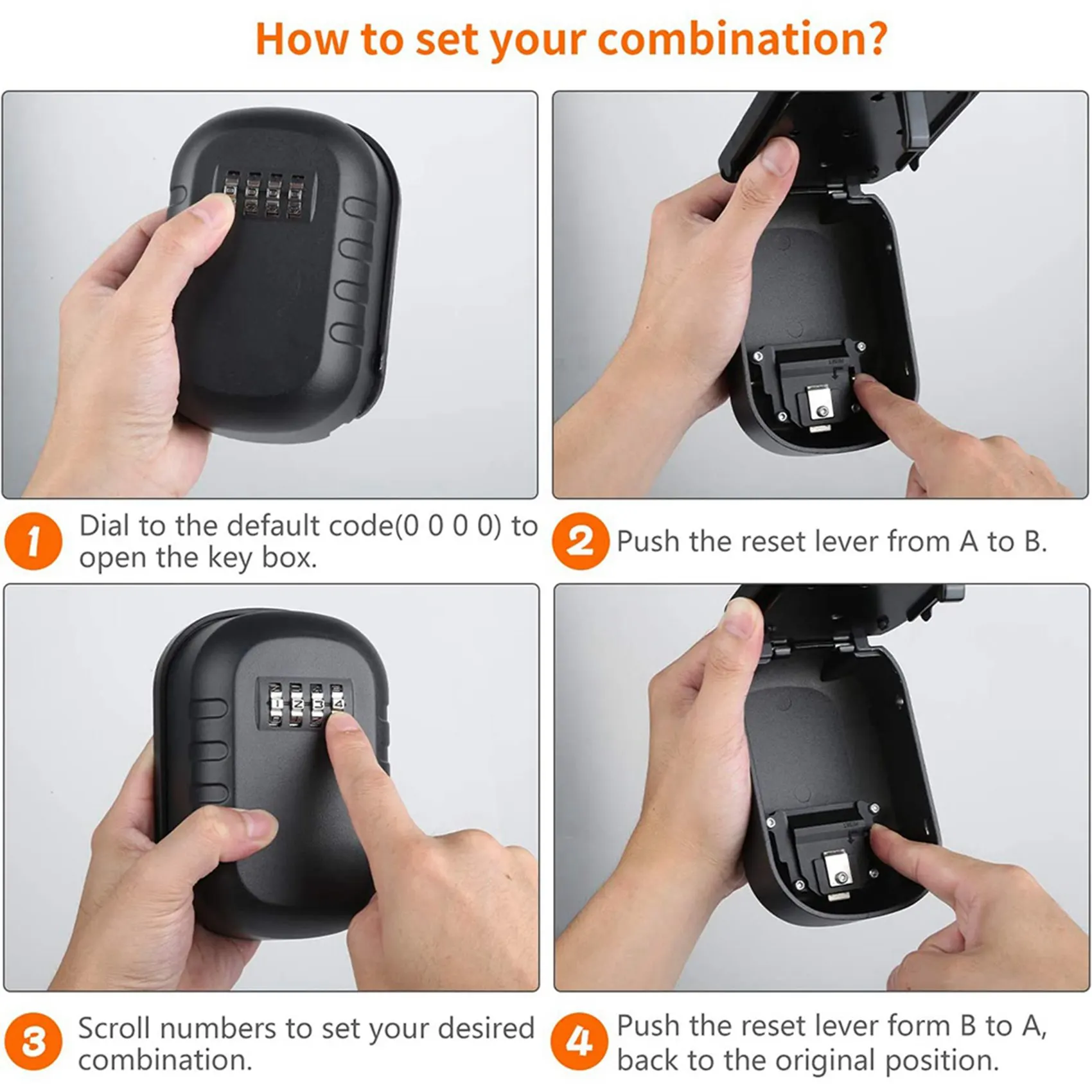 How to set your combination?

1 Dial to the default code(0 0 0 0) to open the key box.

2 Push the reset lever from A to B.

1 2 3 4

3 Scroll numbers to set your desired combination.

4 Push the reset lever form B to A, back to the original position.