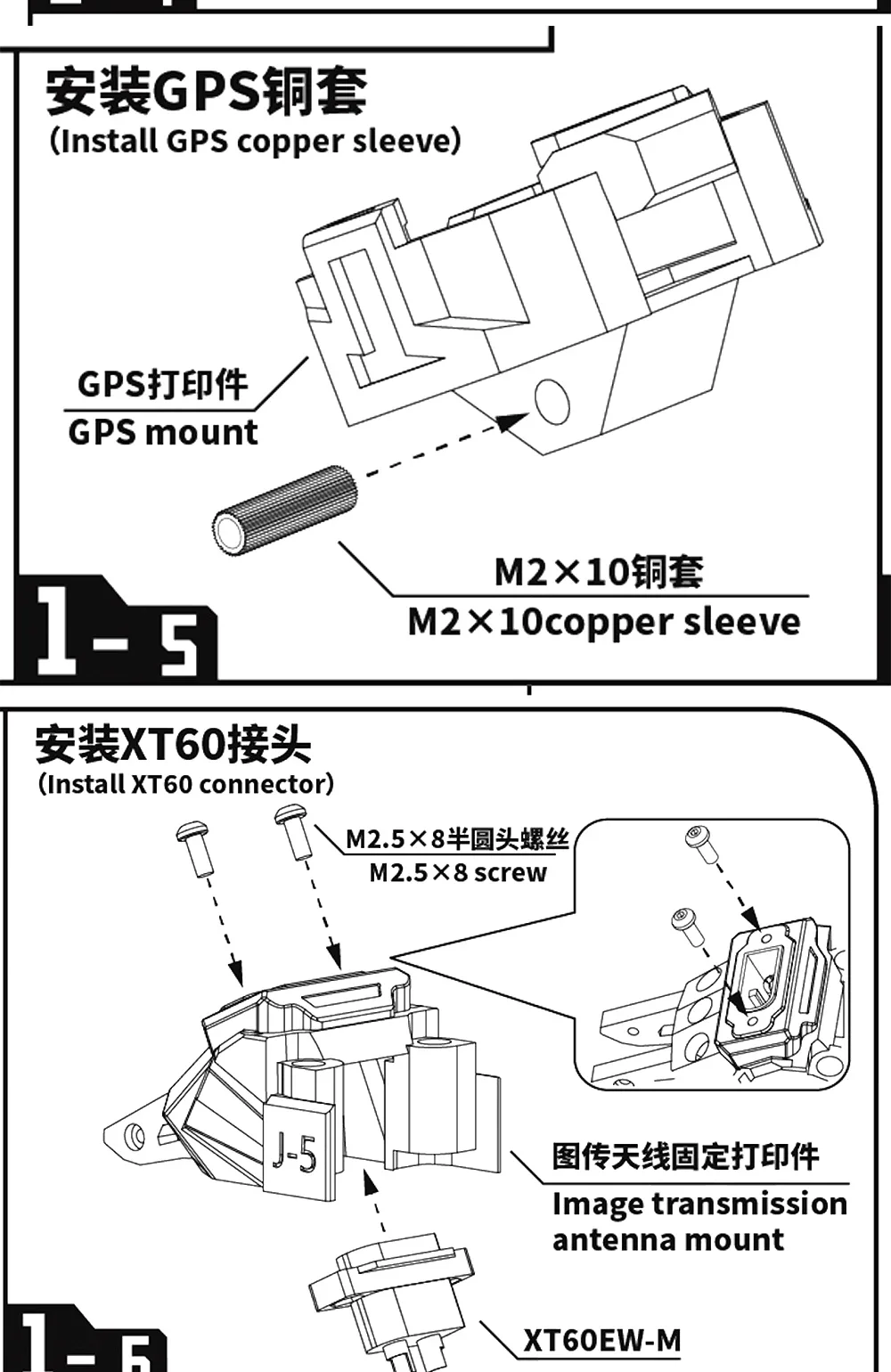 安装GPS铜套
(Install GPS copper sleeve)

GPS打印件
GPS mount

M2×10铜套
M2×10copper sleeve

1-5

安装XT60接头
(Install XT60 connector)

M2.5×8半圆头螺丝
M2.5×8 screw

J-5

图传天线固定打印件
Image transmission antenna mount

XT60EW-M

1-6