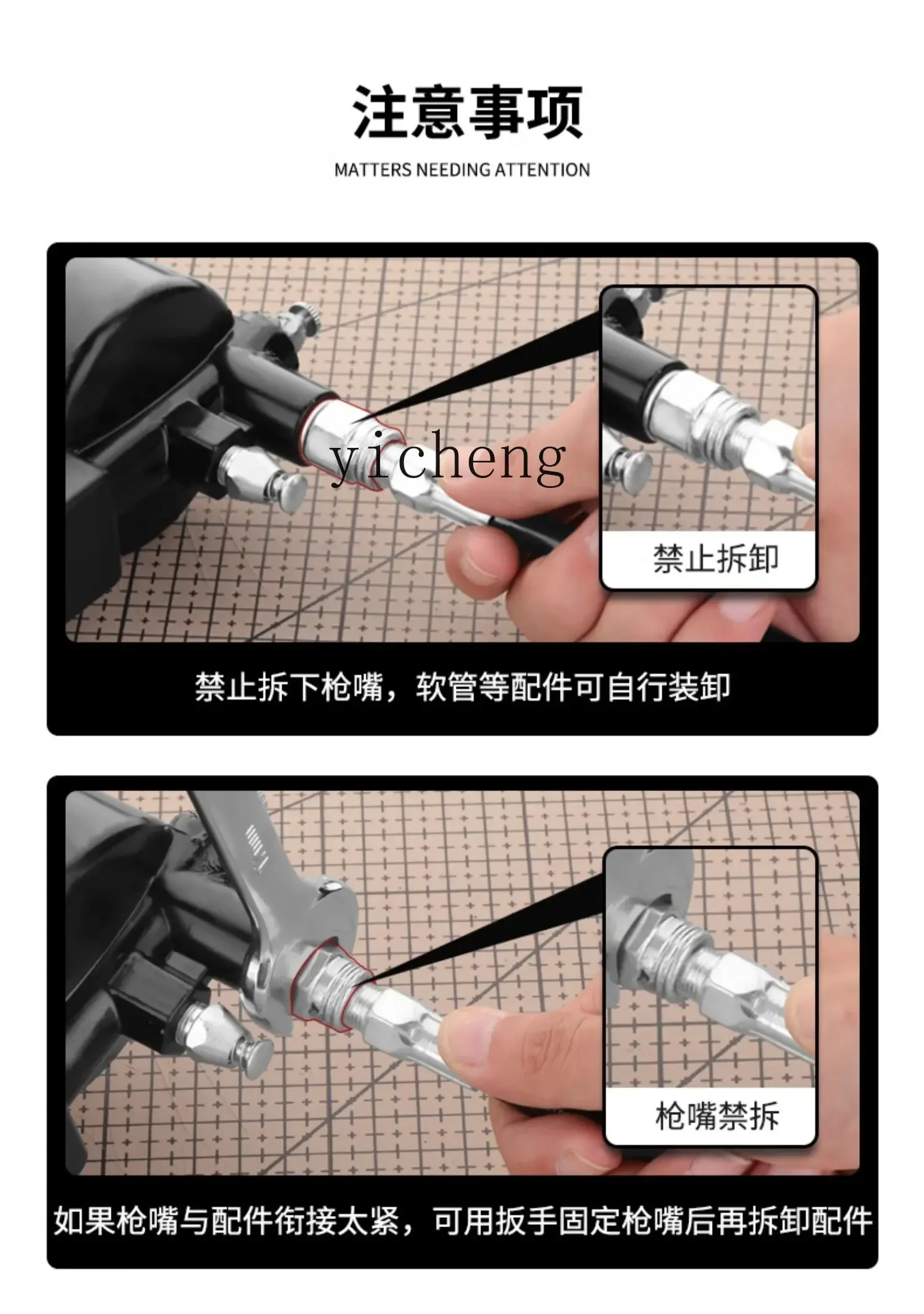 注意事项

MATTERS NEEDING ATTENTION

yicheng

禁止拆卸

禁止拆下枪嘴，软管等配件可自行装卸

枪嘴禁拆

如果枪嘴与配件衔接太紧，可用扳手固定枪嘴后再拆卸配件