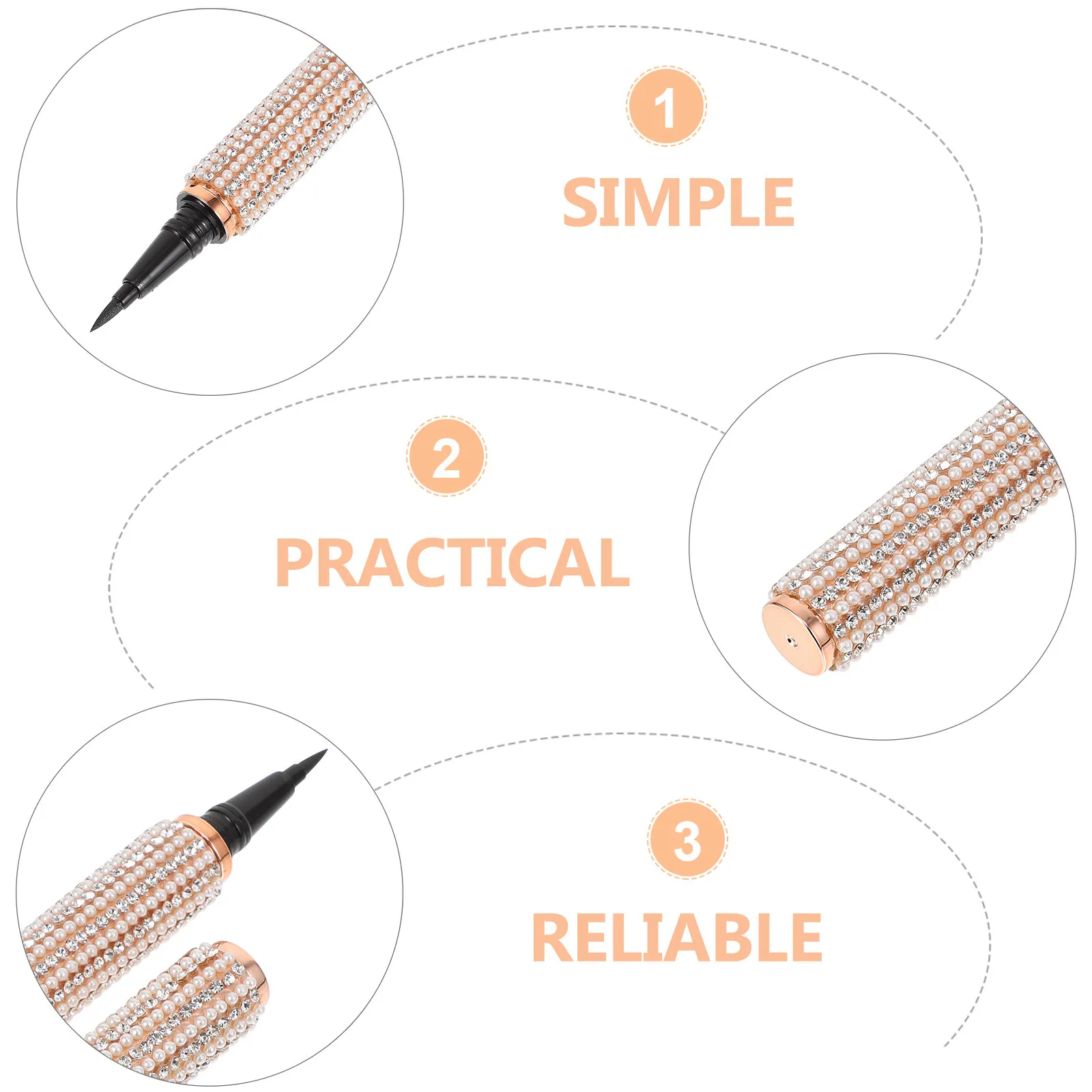 1
SIMPLE

2
PRACTICAL

3
RELIABLE