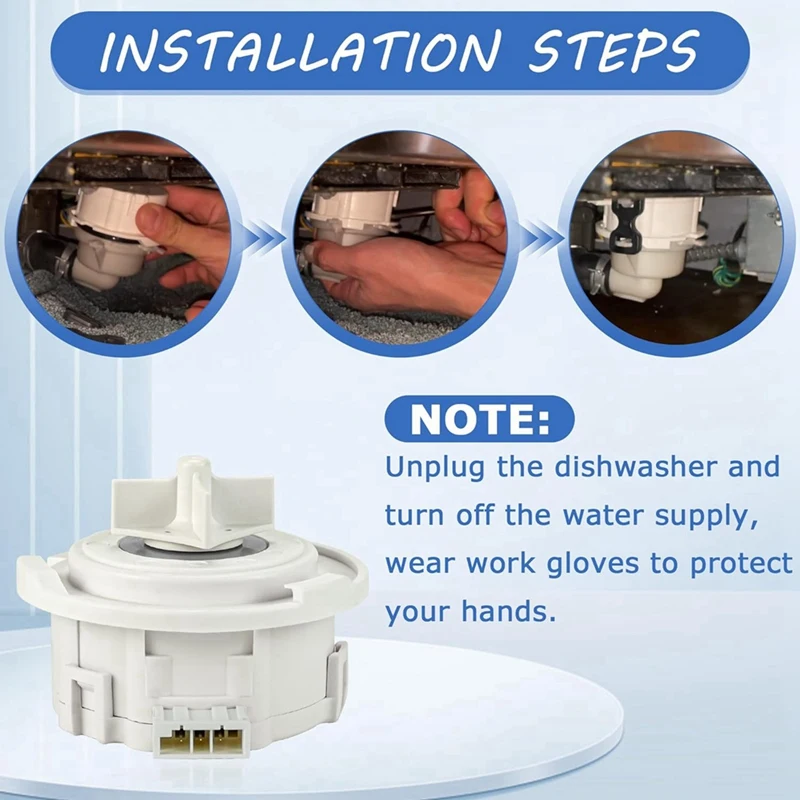 INSTALLATION STEPS

NOTE:
Unplug the dishwasher and turn off the water supply, wear work gloves to protect your hands.