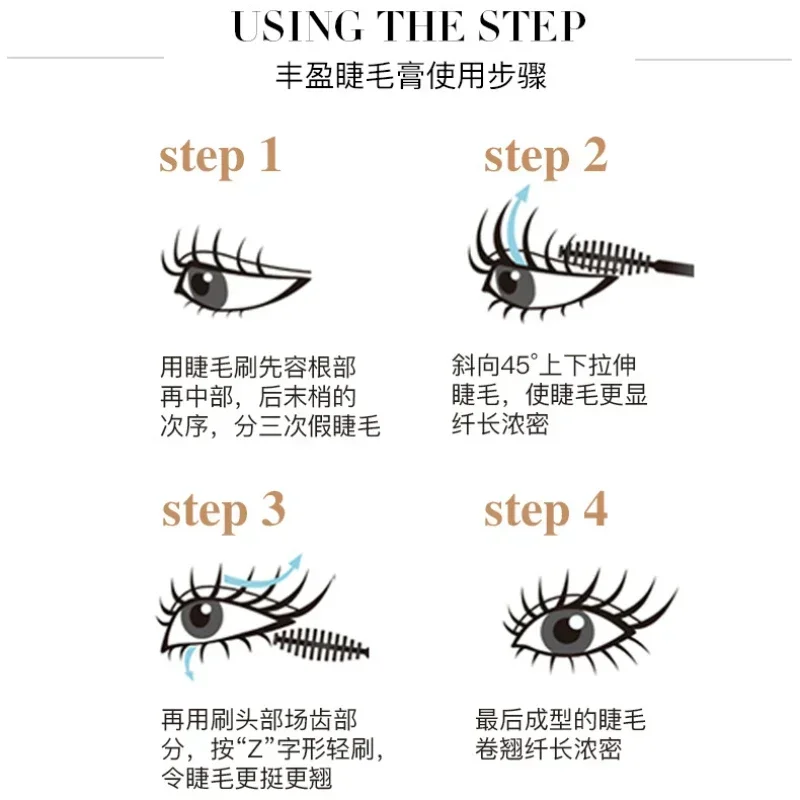 USING THE STEP

丰盈睫毛膏使用步骤

step 1

用睫毛刷先容根部再中部，后末梢的次序，分三次假睫毛

step 2

斜向45°上下拉伸睫毛，使睫毛更显纤长浓密

step 3

再用刷头部场齿部分，按“Z”字形轻刷，令睫毛更挺更翘

step 4

最后成型的睫毛卷翘纤长浓密