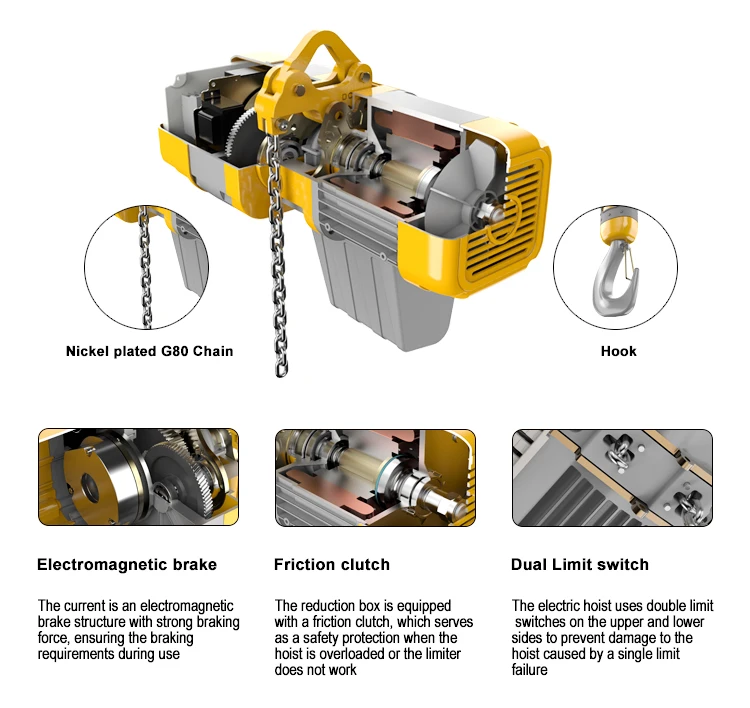 Nickel plated G80 Chain

Hook

Electromagnetic brake

The current is an electromagnetic brake structure with strong braking force, ensuring the braking requirements during use

Friction clutch

The reduction box is equipped with a friction clutch, which serves as a safety protection when the hoist is overloaded or the limiter does not work

Dual Limit switch

The electric hoist uses double limit switches on the upper and lower sides to prevent damage to the hoist caused by a single limit failure