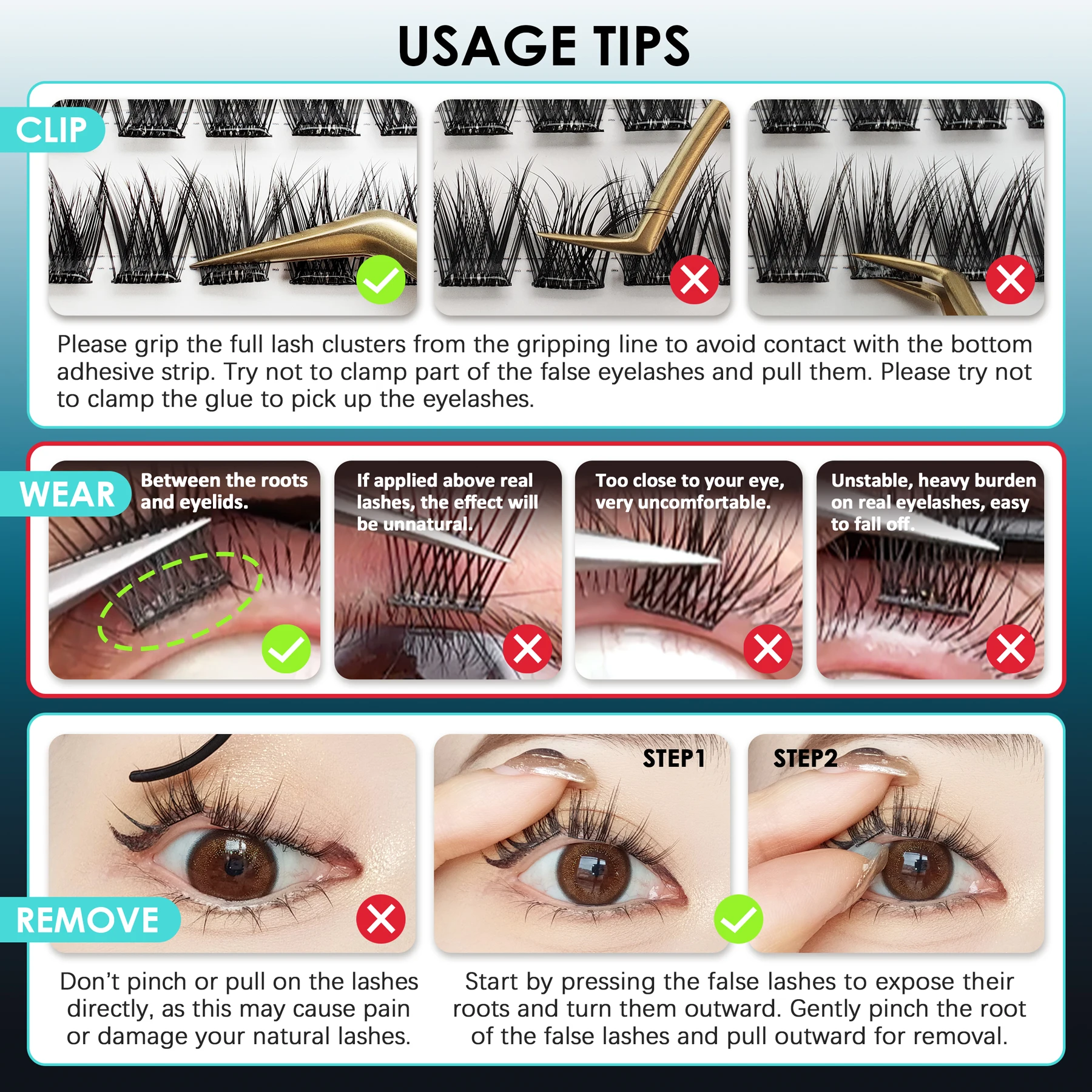 USAGE TIPS

CLIP

Please grip the full lash clusters from the gripping line to avoid contact with the bottom adhesive strip. Try not to clamp part of the false eyelashes and pull them. Please try not to clamp the glue to pick up the eyelashes.

WEAR

Between the roots and eyelids.

If applied above real lashes, the effect will be unnatural.

Too close to your eye, very uncomfortable.

Unstable, heavy burden on real eyelashes, easy to fall off.

REMOVE

STEP1

STEP2

Don't pinch or pull on the lashes directly, as this may cause pain or damage your natural lashes.

Start by pressing the false lashes to expose their roots and turn them outward. Gently pinch the root of the false lashes and pull outward for removal.