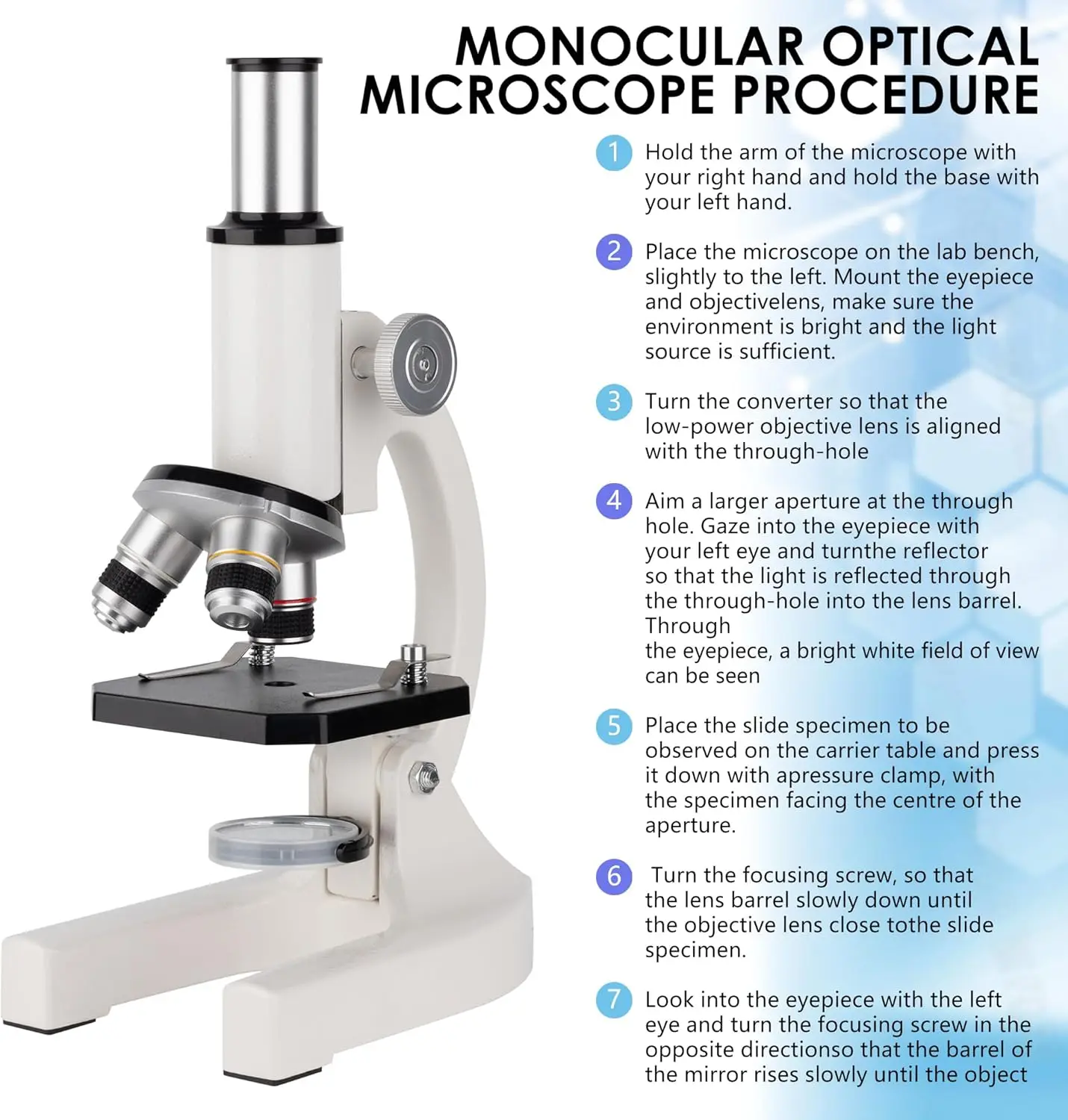 MONOCULAR OPTICAL MICROSCOPE PROCEDURE

1 Hold the arm of the microscope with your right hand and hold the base with your left hand.

2 Place the microscope on the lab bench, slightly to the left. Mount the eyepiece and objectivelens, make sure the environment is bright and the light source is sufficient.

3 Turn the converter so that the low-power objective lens is aligned with the through-hole

4 Aim a larger aperture at the through hole. Gaze into the eyepiece with your left eye and turnthe reflector so that the light is reflected through the through-hole into the lens barrel. Through
the eyepiece, a bright white field of view can be seen

5 Place the slide specimen to be observed on the carrier table and press it down with apressure clamp, with the specimen facing the centre of the aperture.

6 Turn the focusing screw, so that the lens barrel slowly down until the objective lens close tothe slide specimen.

7 Look into the eyepiece with the left eye and turn the focusing screw in the opposite directionso that the barrel of the mirror rises slowly until the object