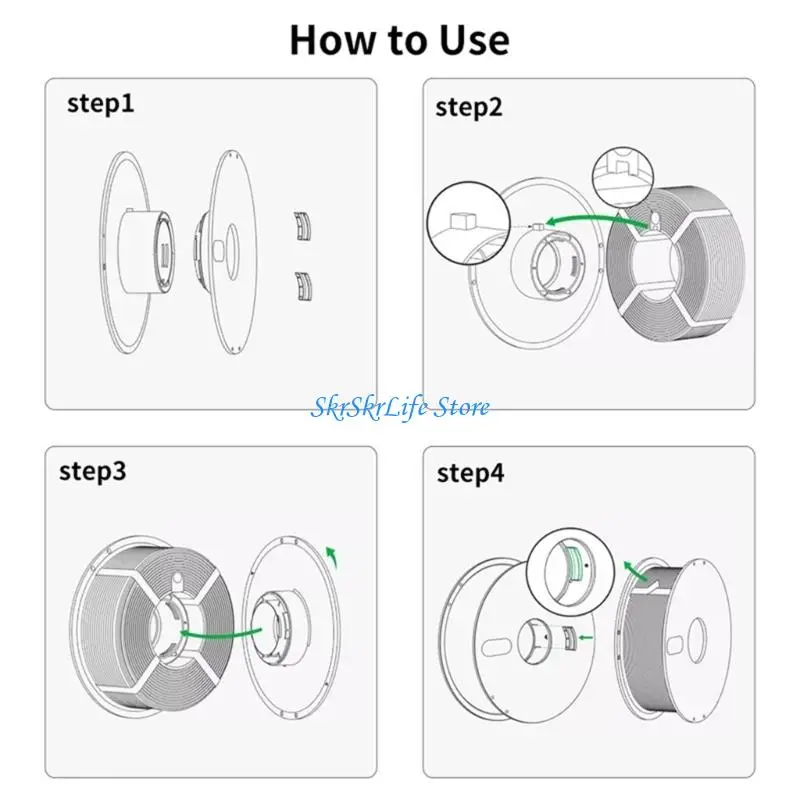 How to Use

step1

step2

SkrSkrLife Store

step3

step4