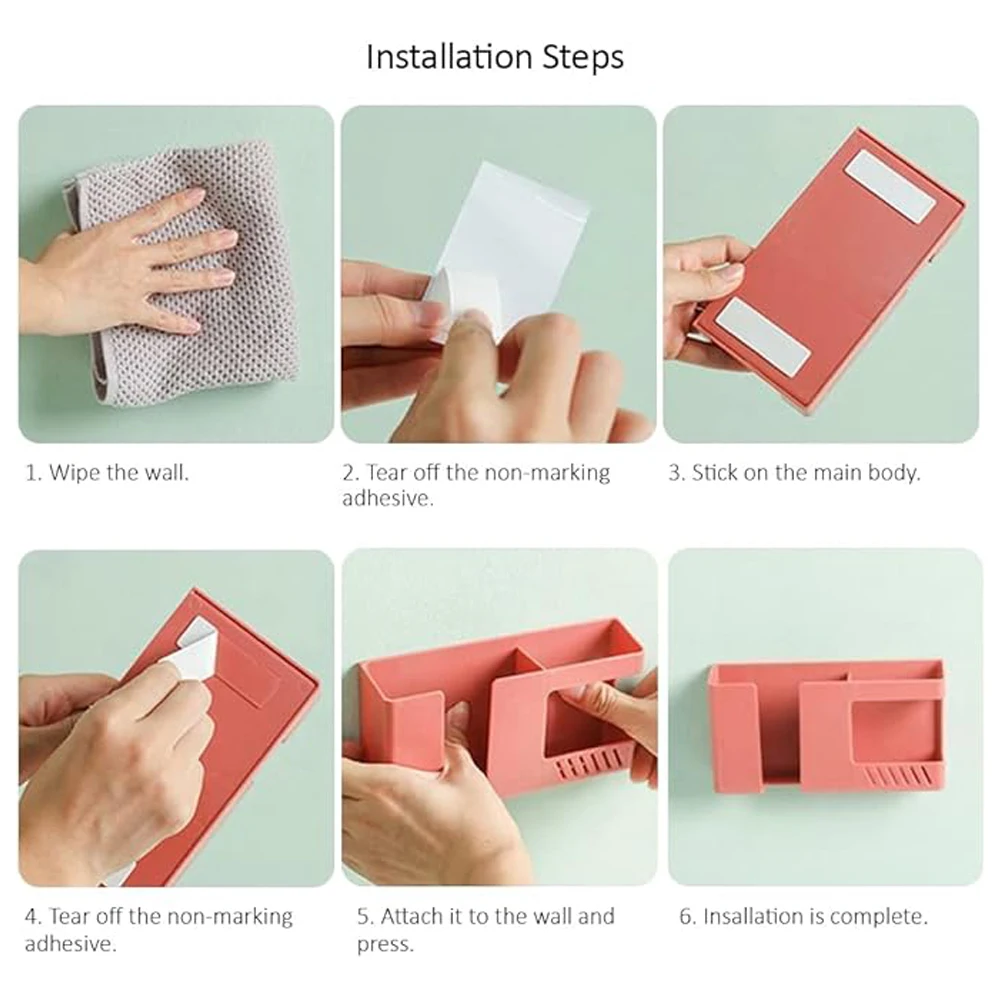 Installation Steps

1. Wipe the wall.

2. Tear off the non-marking adhesive.

3. Stick on the main body.

4. Tear off the non-marking adhesive.

5. Attach it to the wall and press.

6. Insallation is complete.