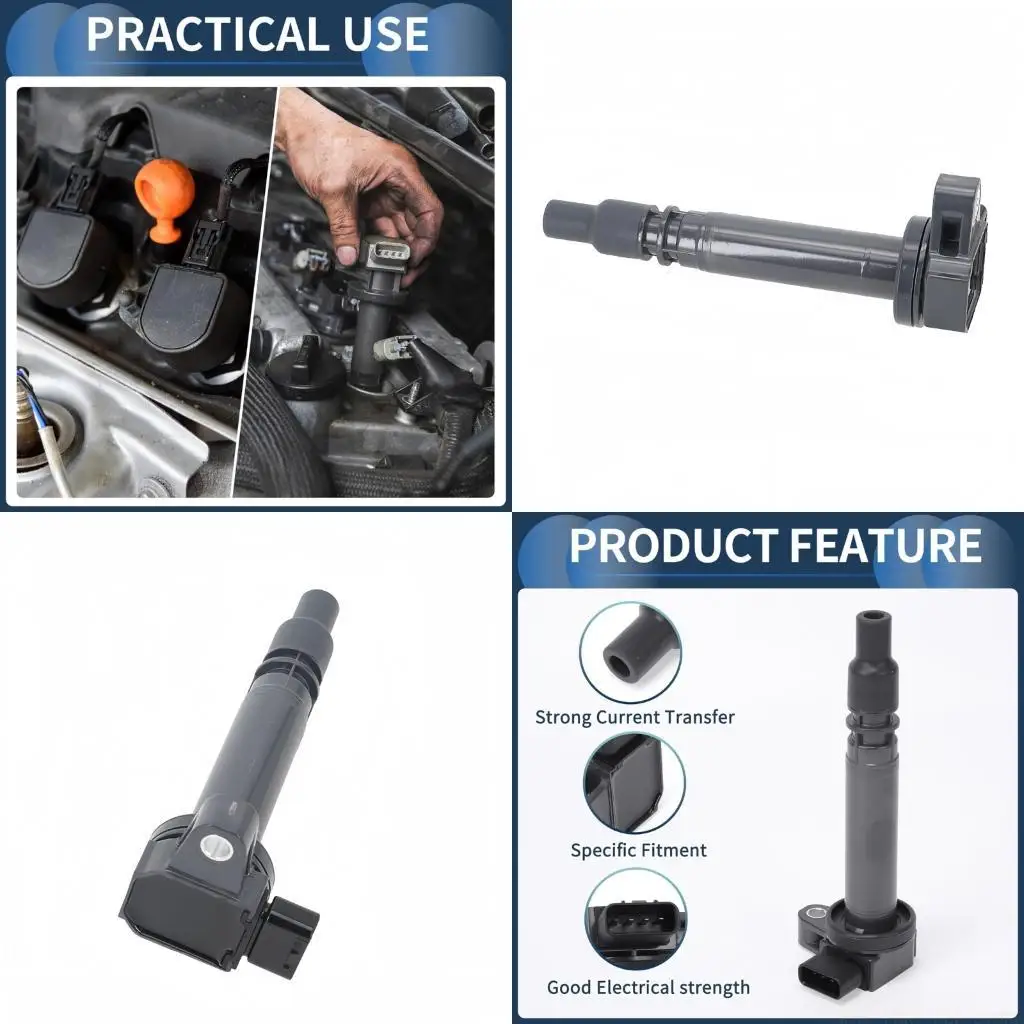 PRACTICAL USE

PRODUCT FEATURE

Strong Current Transfer

Specific Fitment

Good Electrical strength