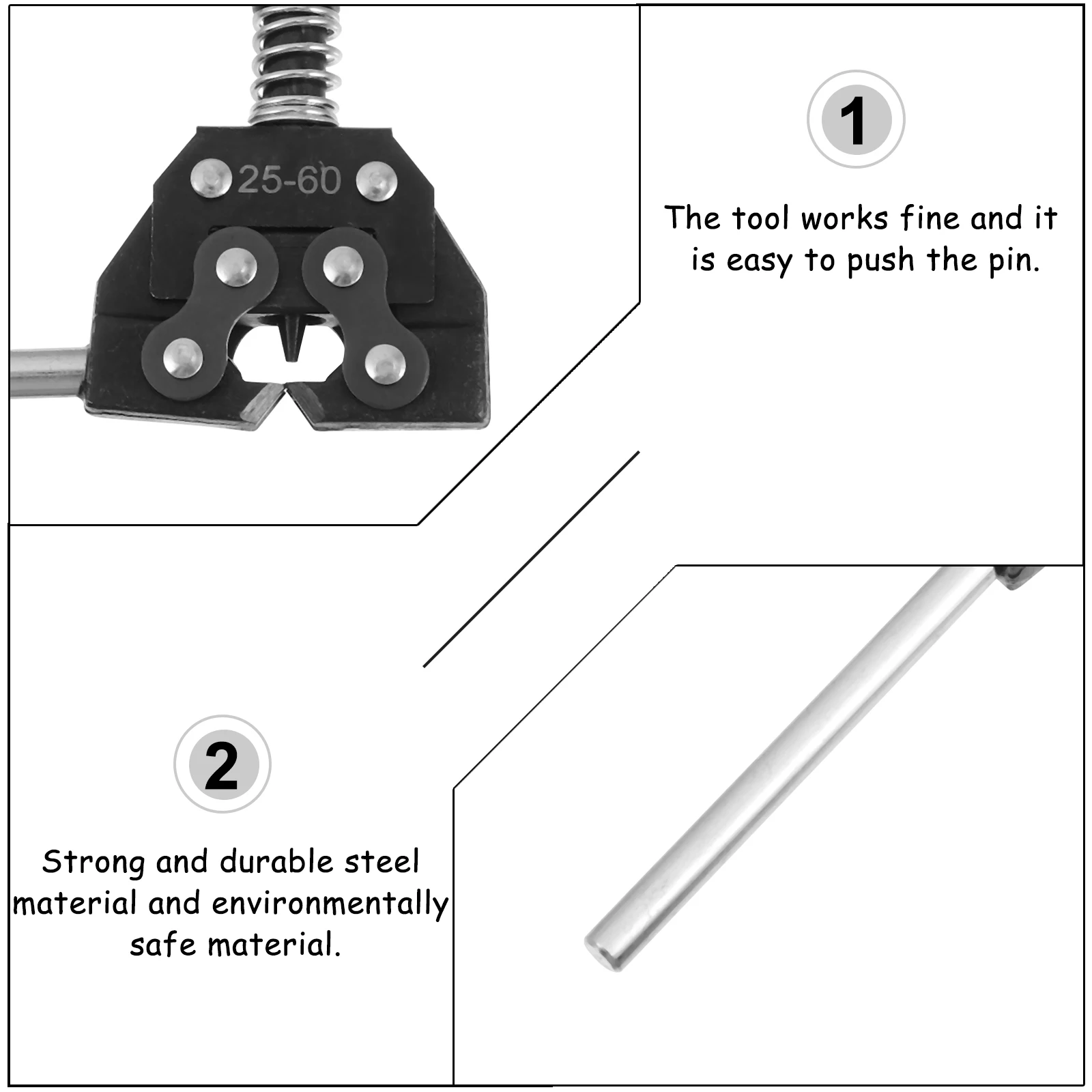 25-60

1

The tool works fine and it is easy to push the pin.

2

Strong and durable steel material and environmentally safe material.