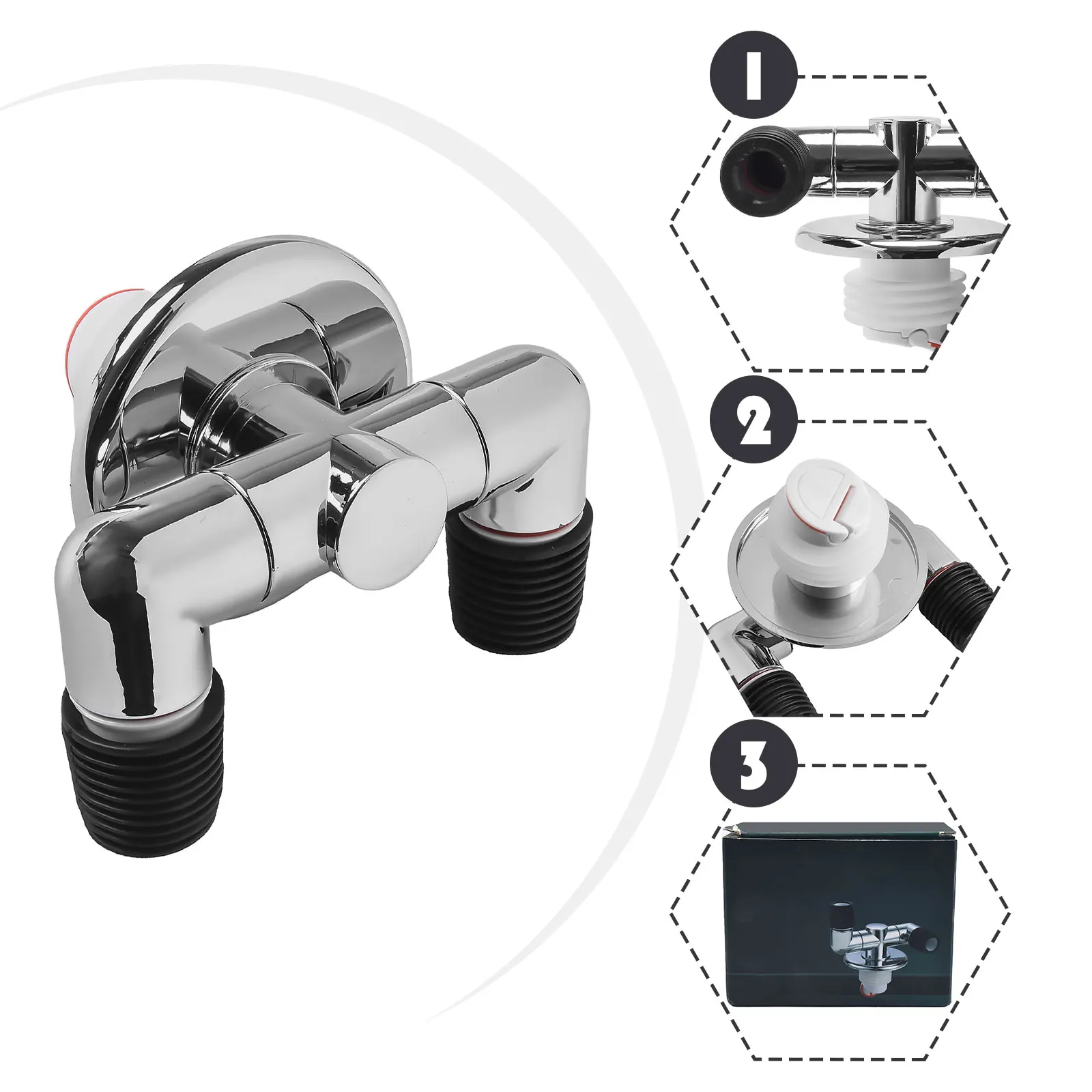 1

2

3