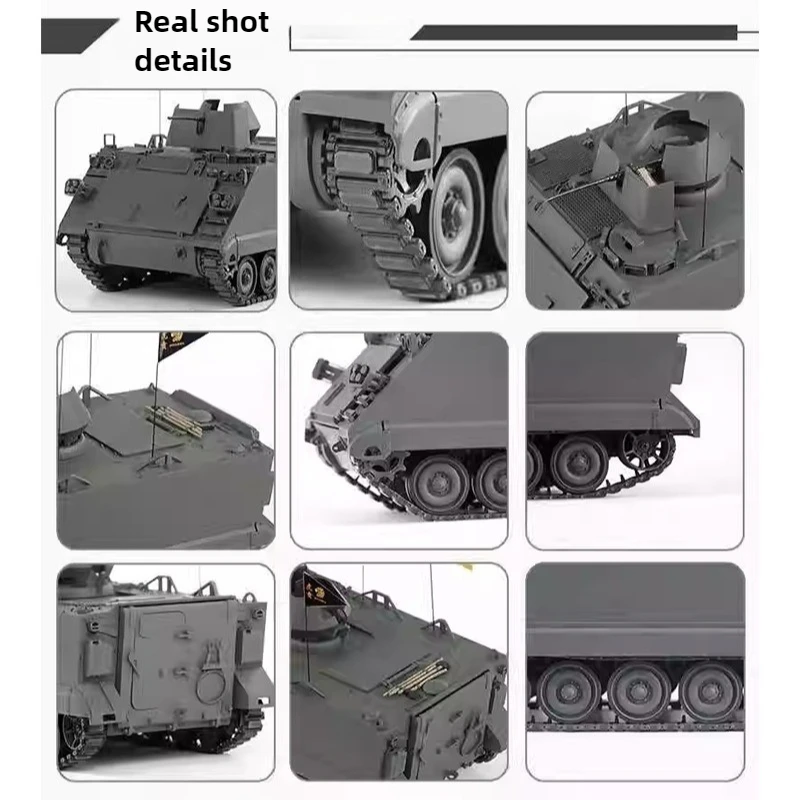 Real shot details