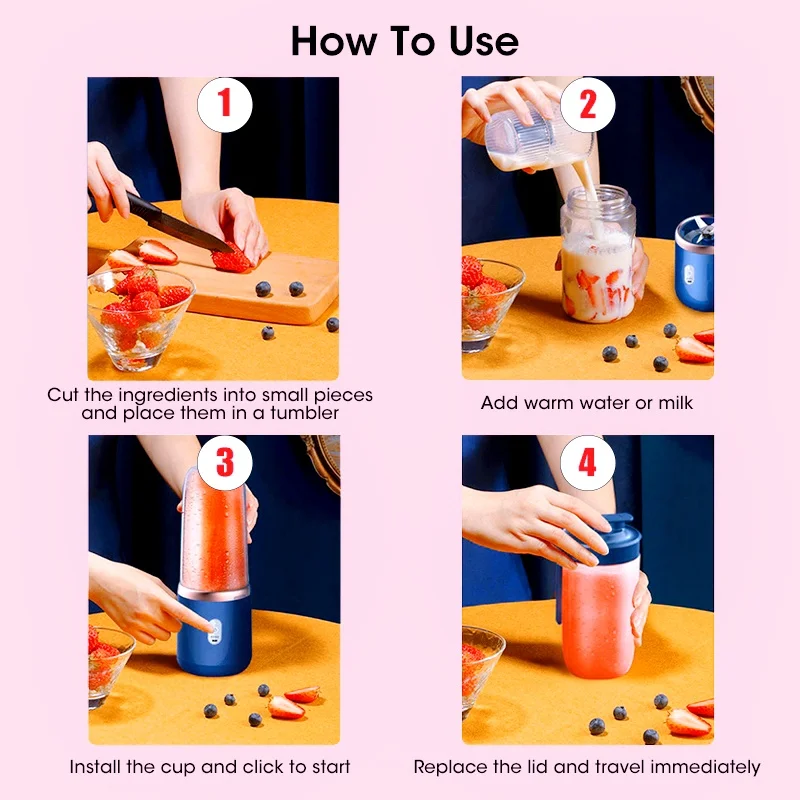 How To Use

1

Cut the ingredients into small pieces and place them in a tumbler

2

Add warm water or milk

3

Install the cup and click to start

4

Replace the lid and travel immediately