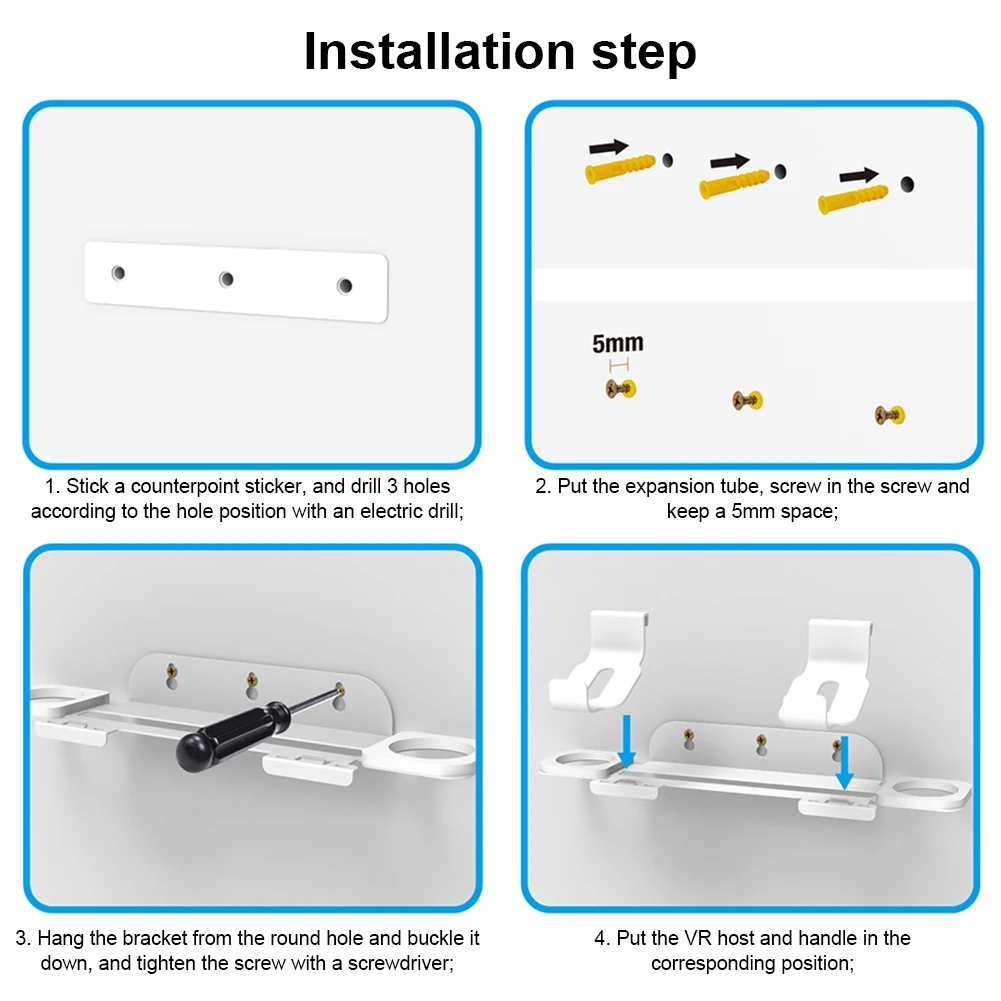 Installation step

1. Stick a counterpoint sticker, and drill 3 holes according to the hole position with an electric drill;

5mm

2. Put the expansion tube, screw in the screw and keep a 5mm space;

3. Hang the bracket from the round hole and buckle it down, and tighten the screw with a screwdriver;

4. Put the VR host and handle in the corresponding position;