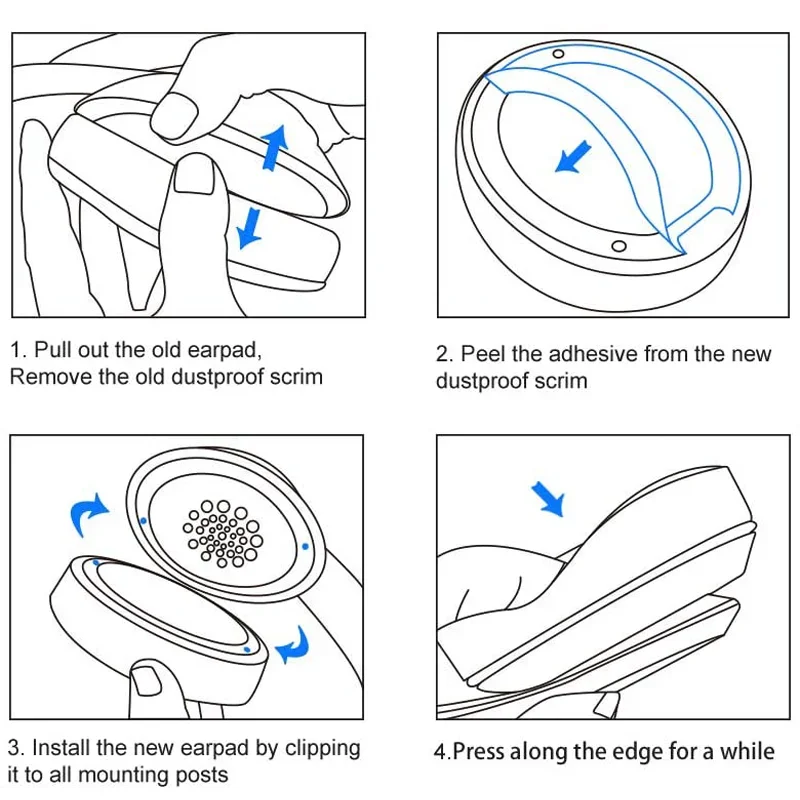 1. Pull out the old earpad,
Remove the old dustproof scrim

2. Peel the adhesive from the new dustproof scrim

3. Install the new earpad by clipping it to all mounting posts

4.Press along the edge for a while