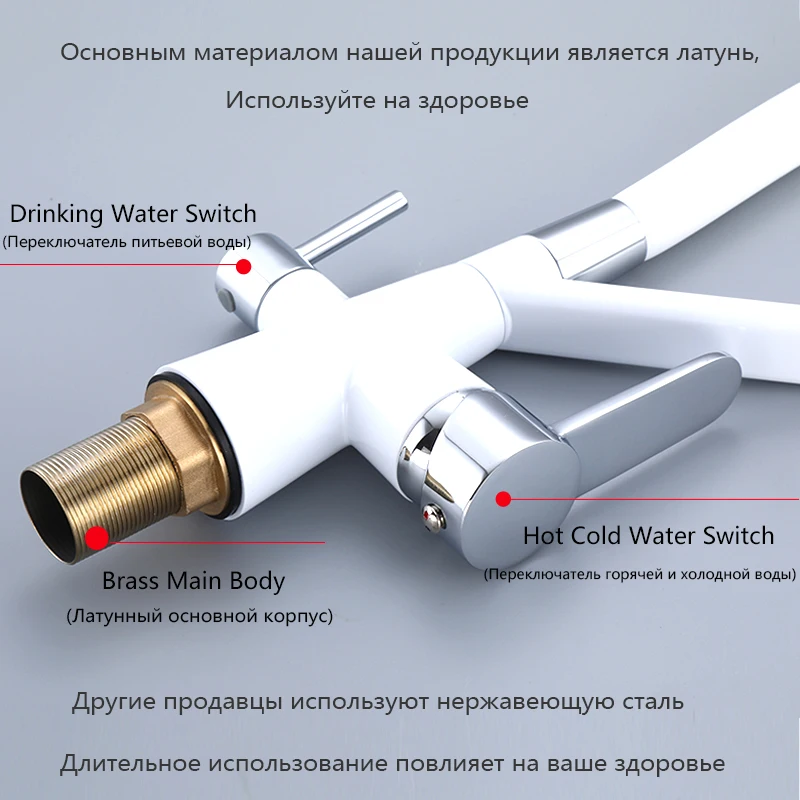 Основным материалом нашей продукции является латунь,

Используйте на здоровье

Drinking Water Switch
(Переключатель питьевой воды)

Hot Cold Water Switch
(Переключатель горячей и холодной воды)

Brass Main Body
(Латунный основной корпус)

Другие продавцы используют нержавеющую сталь

Длительное использование повлияет на ваше здоровье