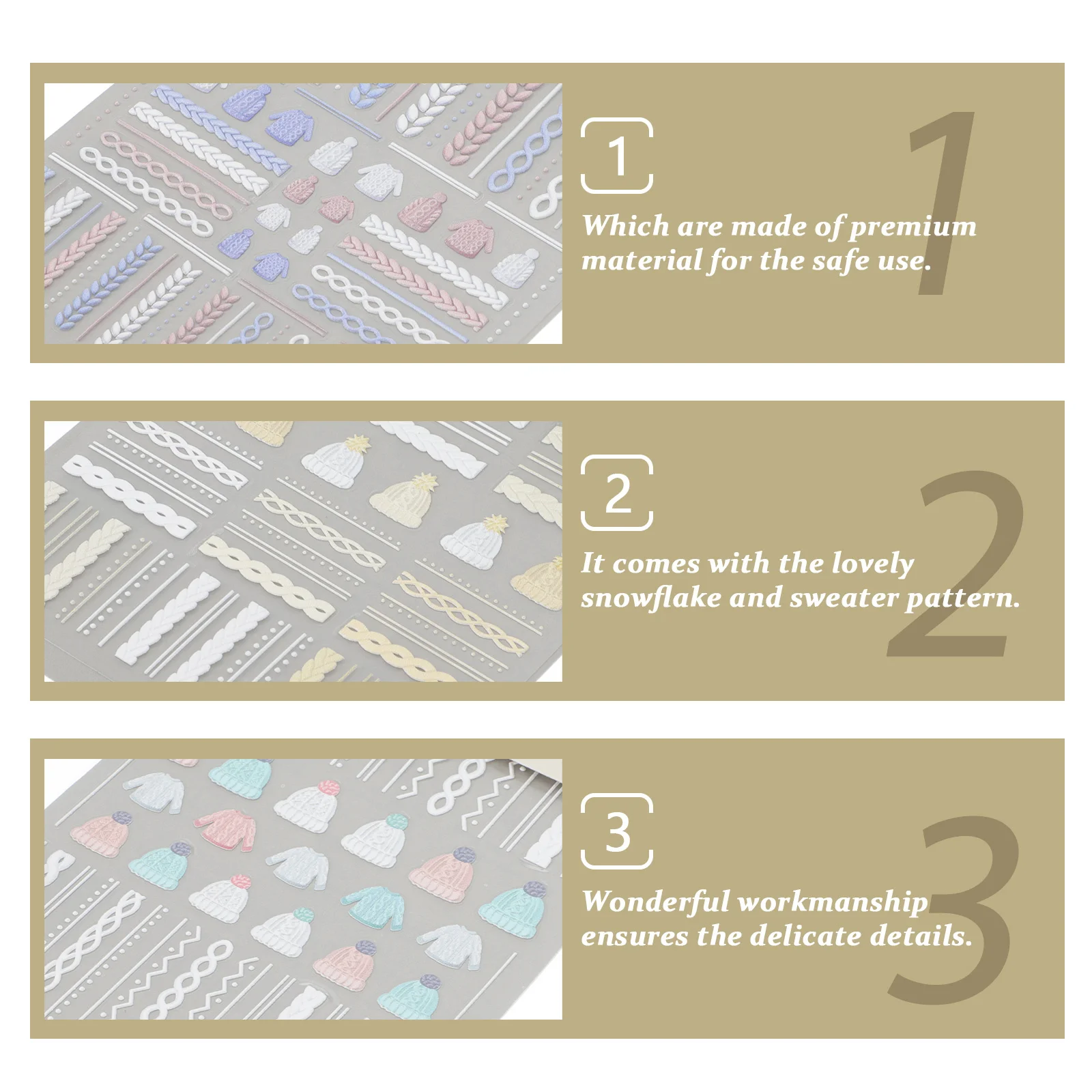 1

1

Which are made of premium material for the safe use.

2

2

It comes with the lovely snowflake and sweater pattern.

3

3

Wonderful workmanship ensures the delicate details.