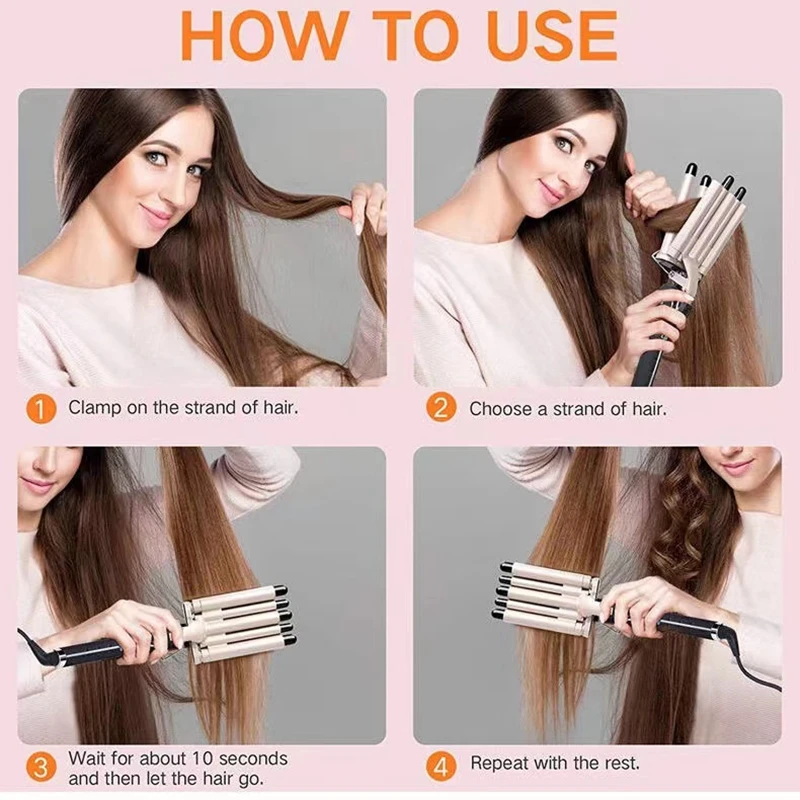 HOW TO USE

1 Clamp on the strand of hair.

2 Choose a strand of hair.

3 Wait for about 10 seconds and then let the hair go.

4 Repeat with the rest.