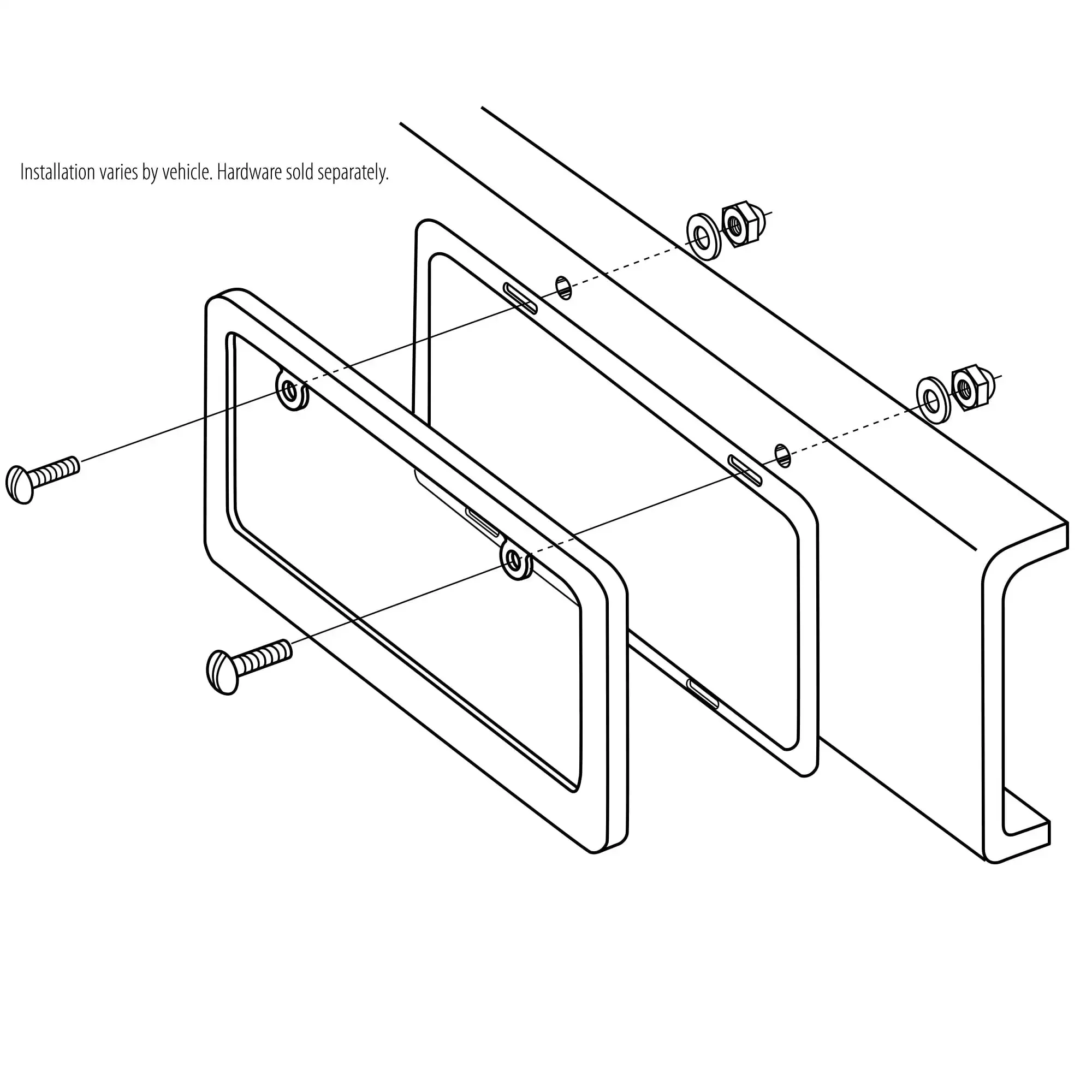 Installation varies by vehicle. Hardware sold separately.