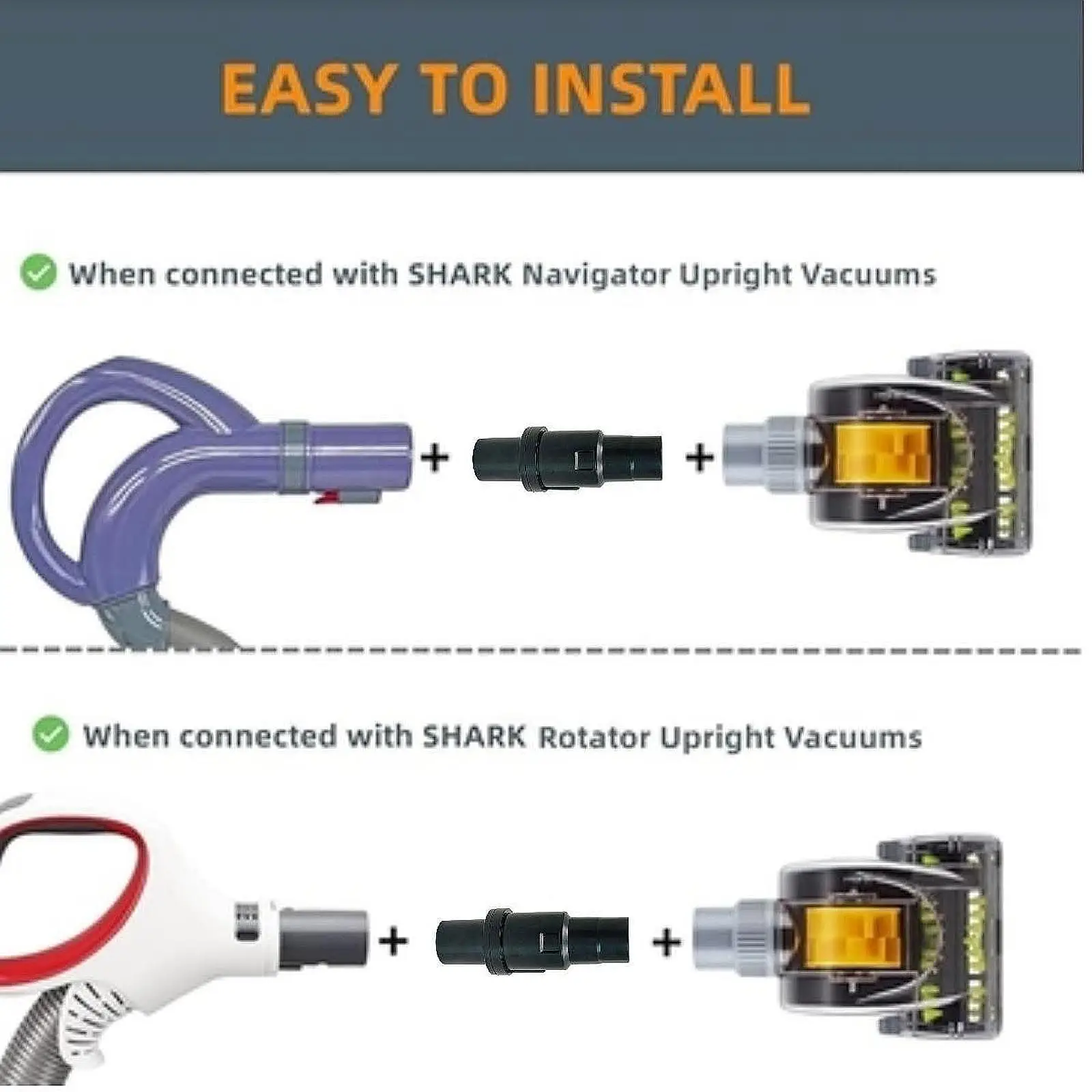 EASY TO INSTALL

When connected with SHARK Navigator Upright Vacuums

+ +

When connected with SHARK Rotator Upright Vacuums

+ +