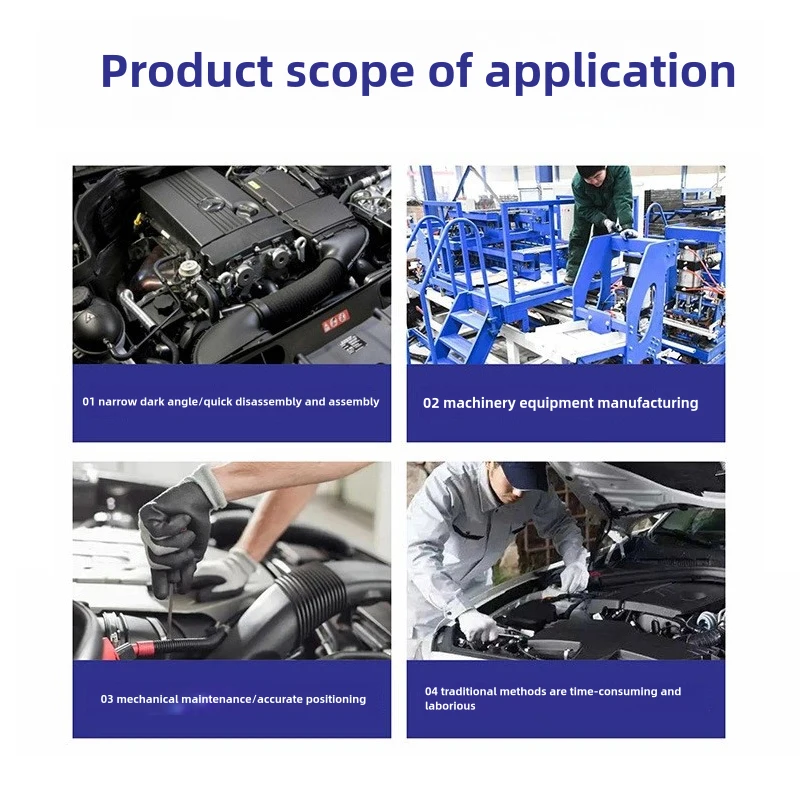 Product scope of application

01 narrow dark angle/quick disassembly and assembly

02 machinery equipment manufacturing

03 mechanical maintenance/accurate positioning

04 traditional methods are time-consuming and laborious