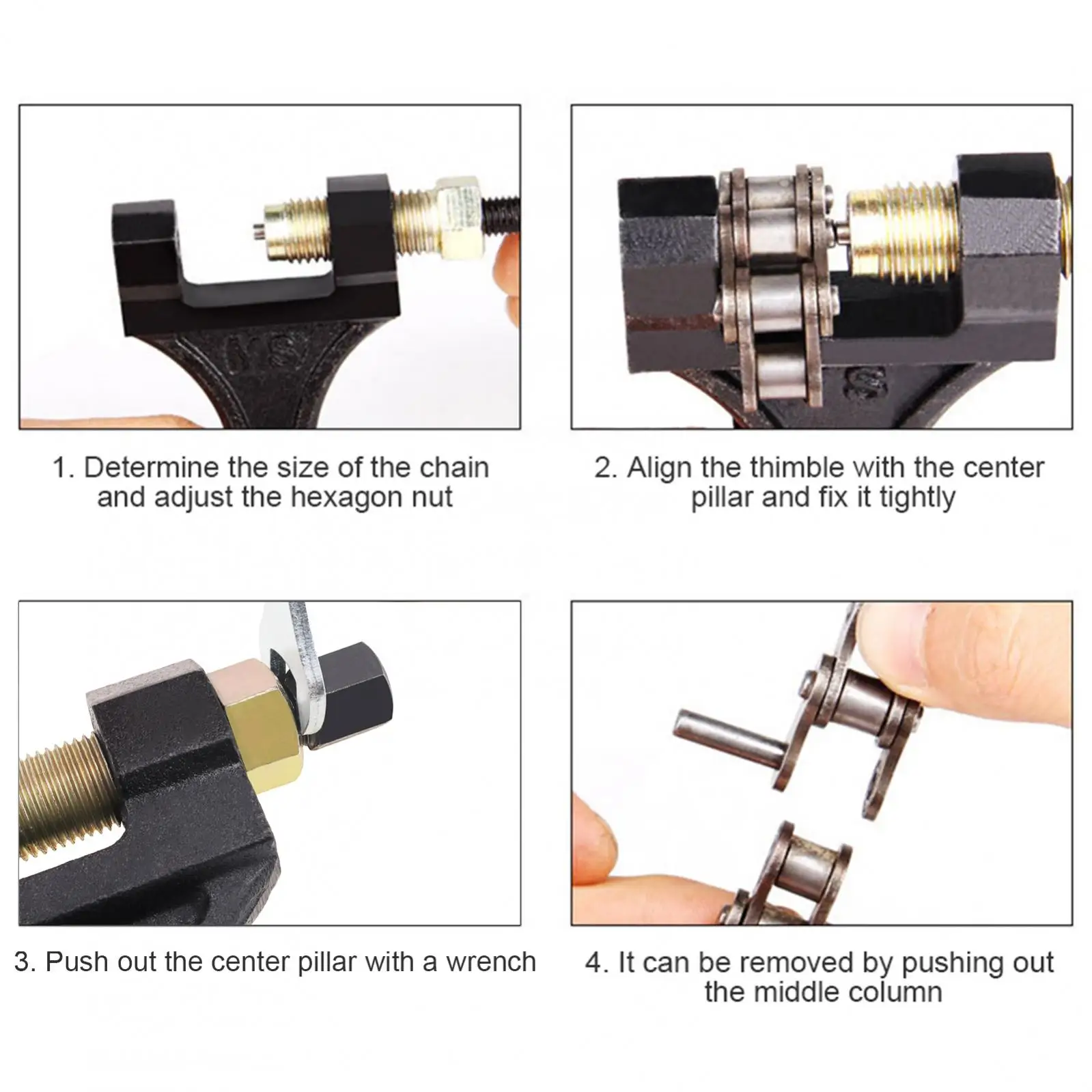 1. Determine the size of the chain and adjust the hexagon nut

2. Align the thimble with the center pillar and fix it tightly

3. Push out the center pillar with a wrench

4. It can be removed by pushing out the middle column