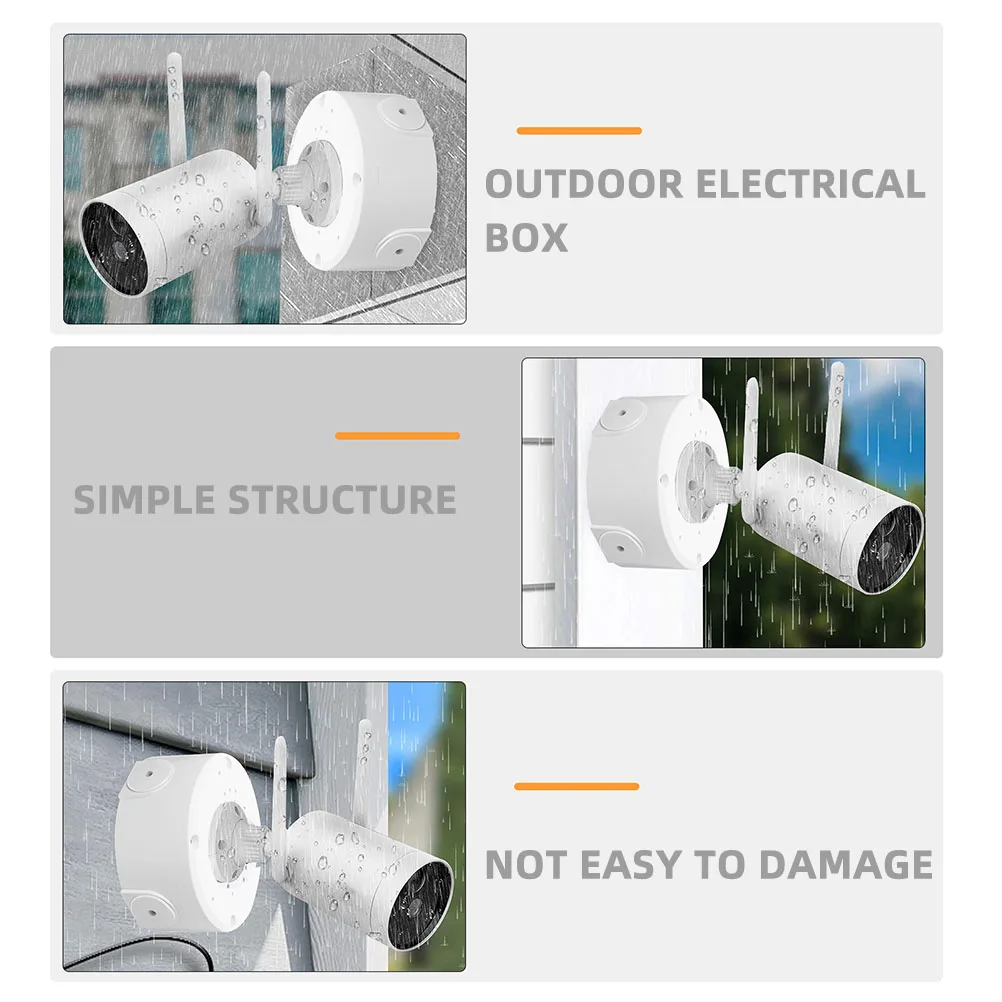 OUTDOOR ELECTRICAL BOX

SIMPLE STRUCTURE

NOT EASY TO DAMAGE