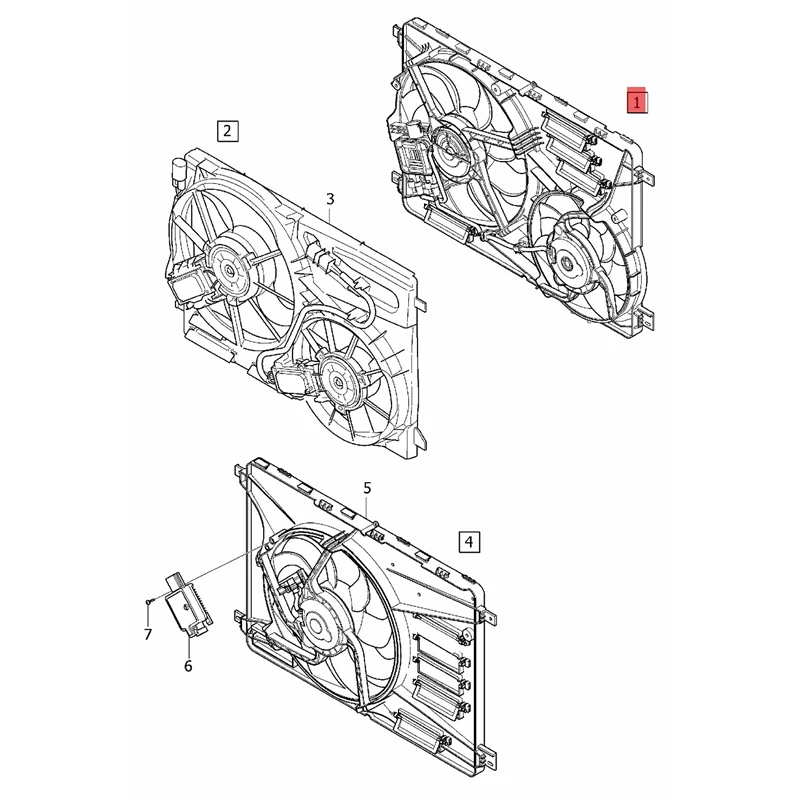 1
2
3
5
4
7
6