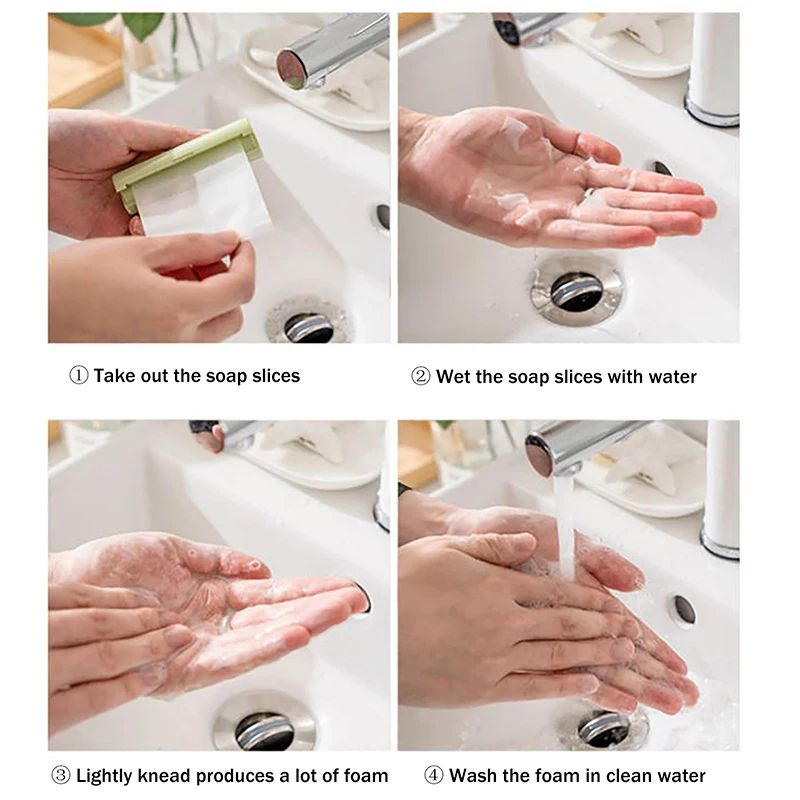 ① Take out the soap slices

② Wet the soap slices with water

③ Lightly knead produces a lot of foam

④ Wash the foam in clean water