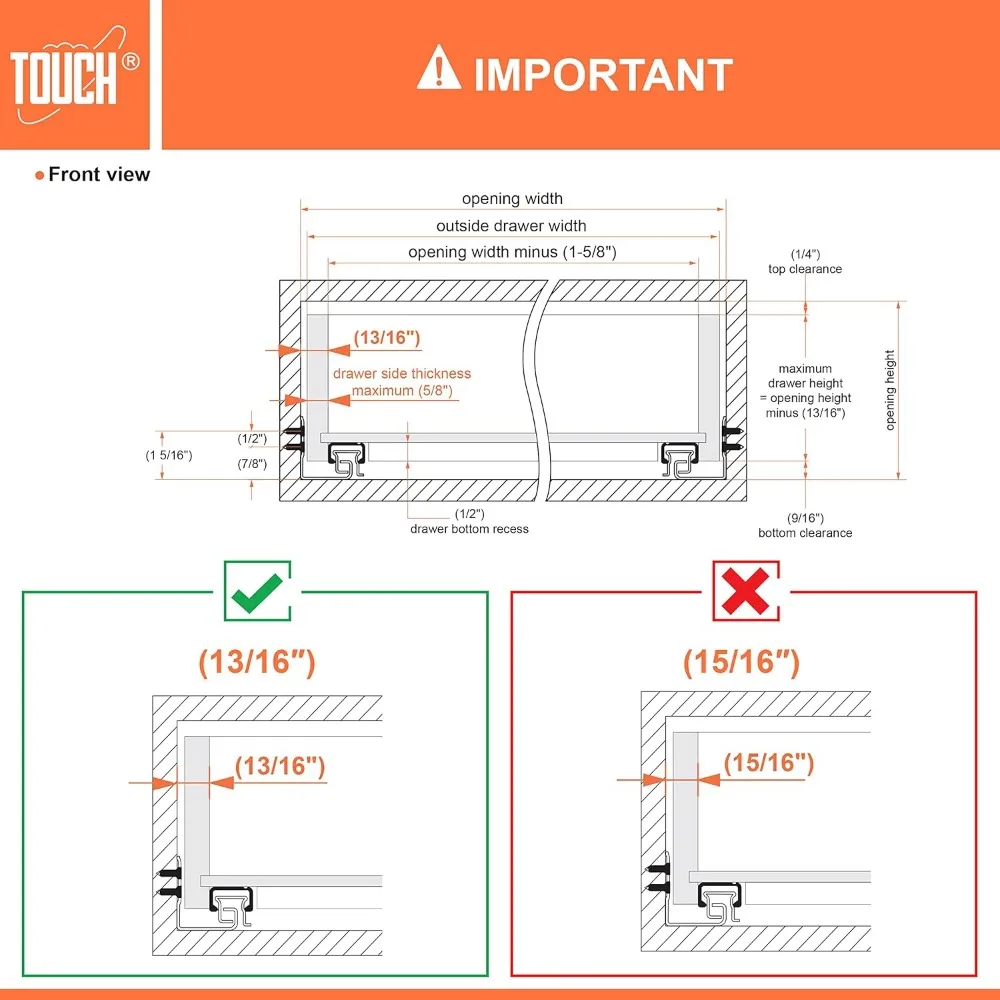 TOUCH®

IMPORTANT

Front view

opening width

outside drawer width

opening width minus (1-5/8")

(1/4")
top clearance

(13/16")

drawer side thickness
maximum (5/8")

maximum
drawer height
= opening height
minus (13/16")

opening height

(1/2")

(1 5/16")

(7/8")

(1/2")
drawer bottom recess

(9/16")
bottom clearance

(13/16")

(13/16")

(15/16")

(15/16")