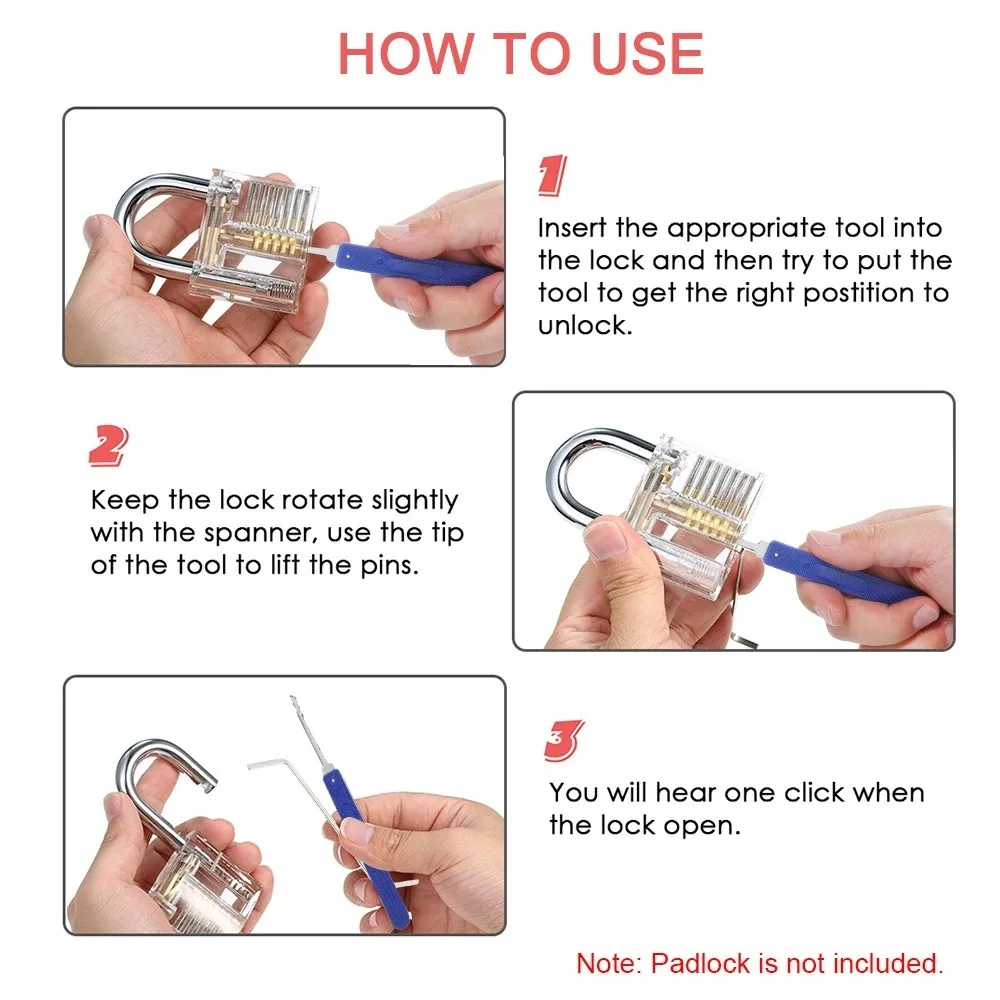 HOW TO USE

1

Insert the appropriate tool into the lock and then try to put the tool to get the right postition to unlock.

2

Keep the lock rotate slightly with the spanner, use the tip of the tool to lift the pins.

3

You will hear one click when the lock open.

Note: Padlock is not included.