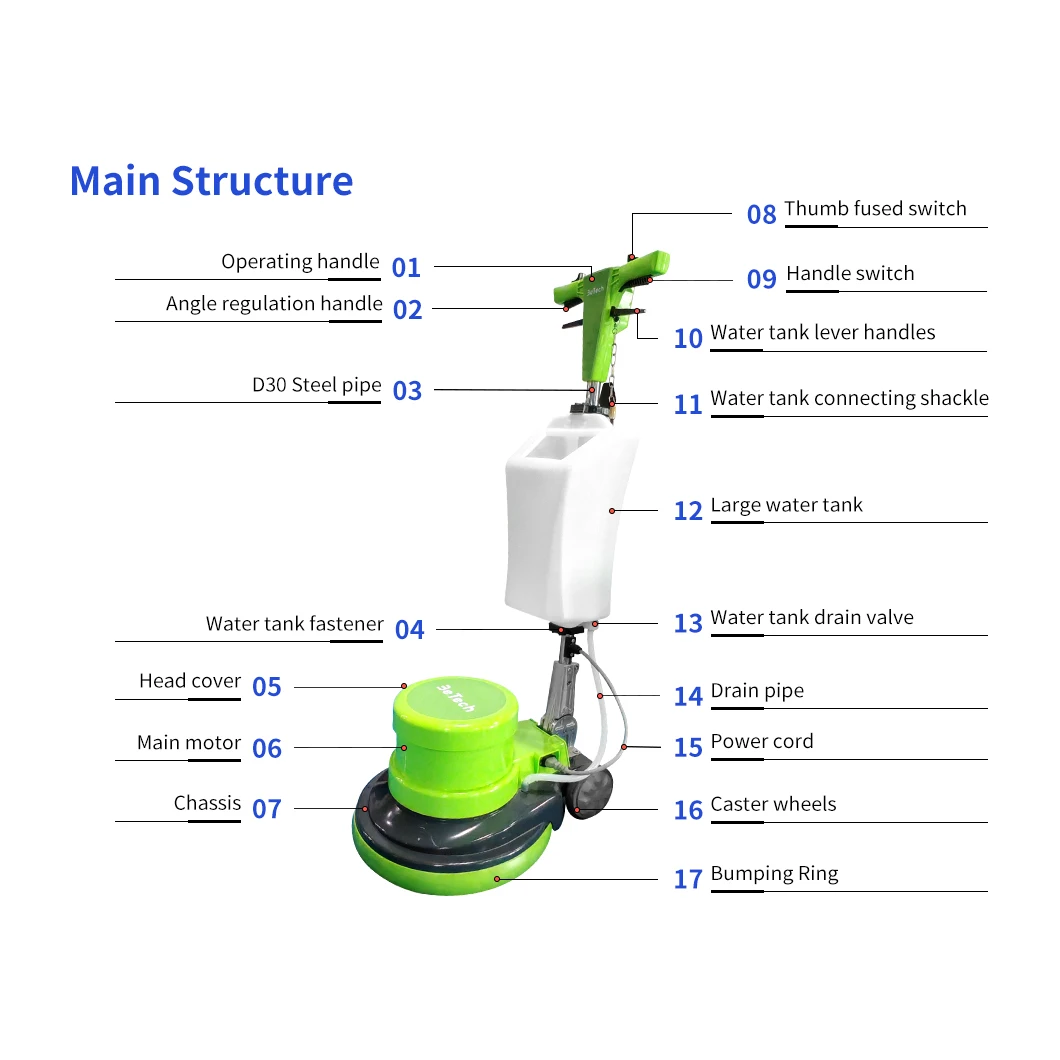 Main Structure

Operating handle 01
Angle regulation handle 02
D30 Steel pipe 03
Water tank fastener 04
Head cover 05
Main motor 06
Chassis 07

08 Thumb fused switch
09 Handle switch
10 Water tank lever handles
11 Water tank connecting shackle
12 Large water tank
13 Water tank drain valve
14 Drain pipe
15 Power cord
16 Caster wheels
17 Bumping Ring

SuTech
SuTech