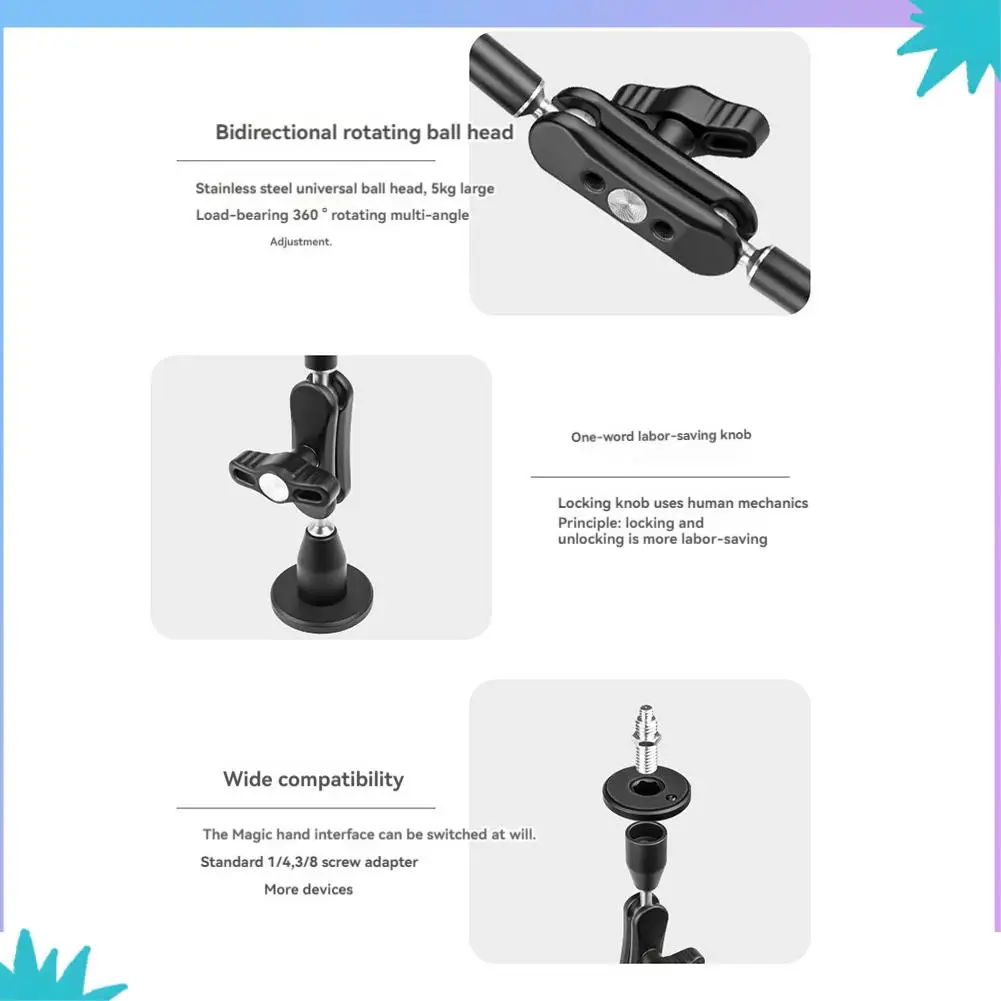 Bidirectional rotating ball head

Stainless steel universal ball head, 5kg large Load-bearing 360 ° rotating multi-angle Adjustment.

One-word labor-saving knob

Locking knob uses human mechanics Principle: locking and unlocking is more labor-saving

Wide compatibility

The Magic hand interface can be switched at will.
Standard 1/4,3/8 screw adapter
More devices