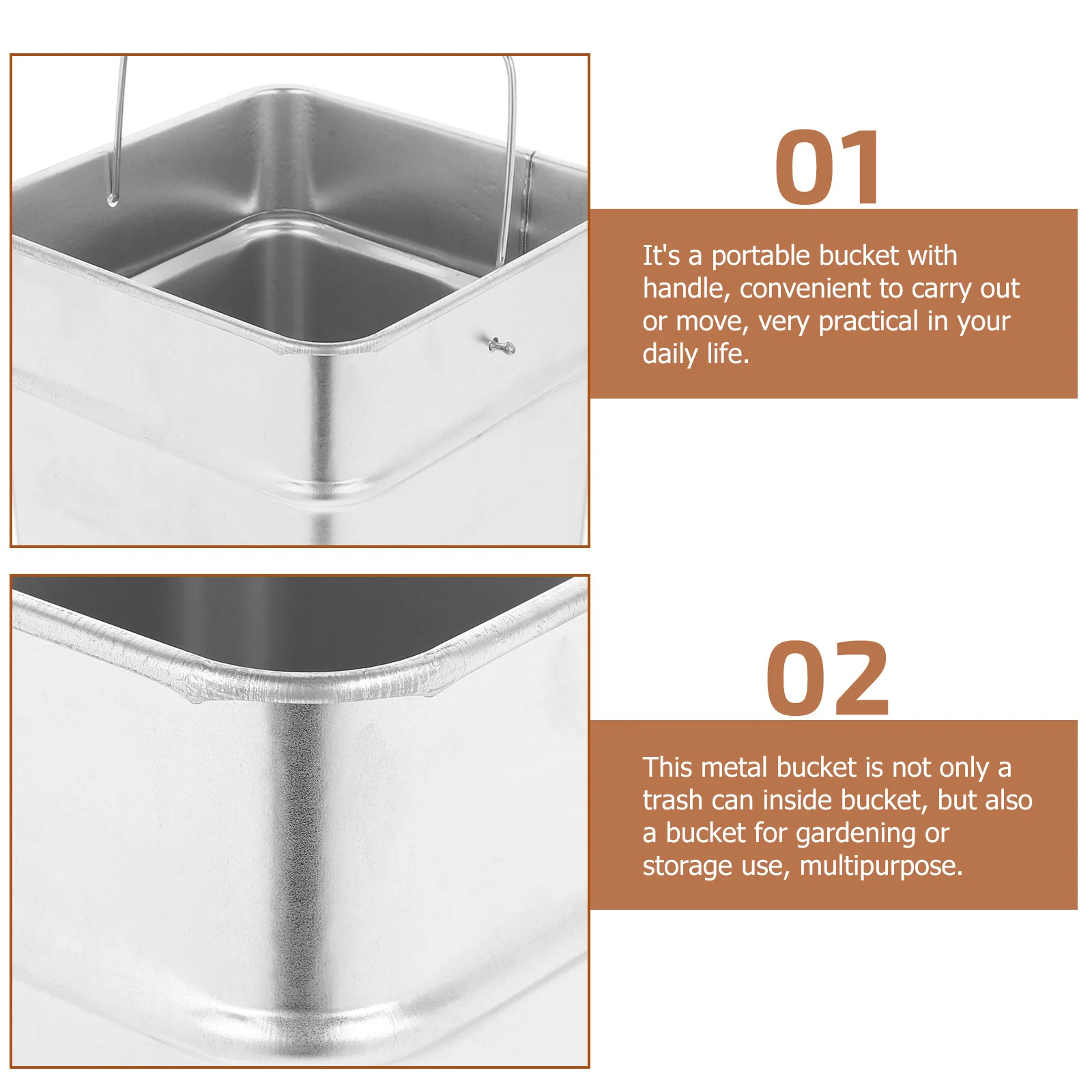 01

It's a portable bucket with handle, convenient to carry out or move, very practical in your daily life.

02

This metal bucket is not only a trash can inside bucket, but also a bucket for gardening or storage use, multipurpose.