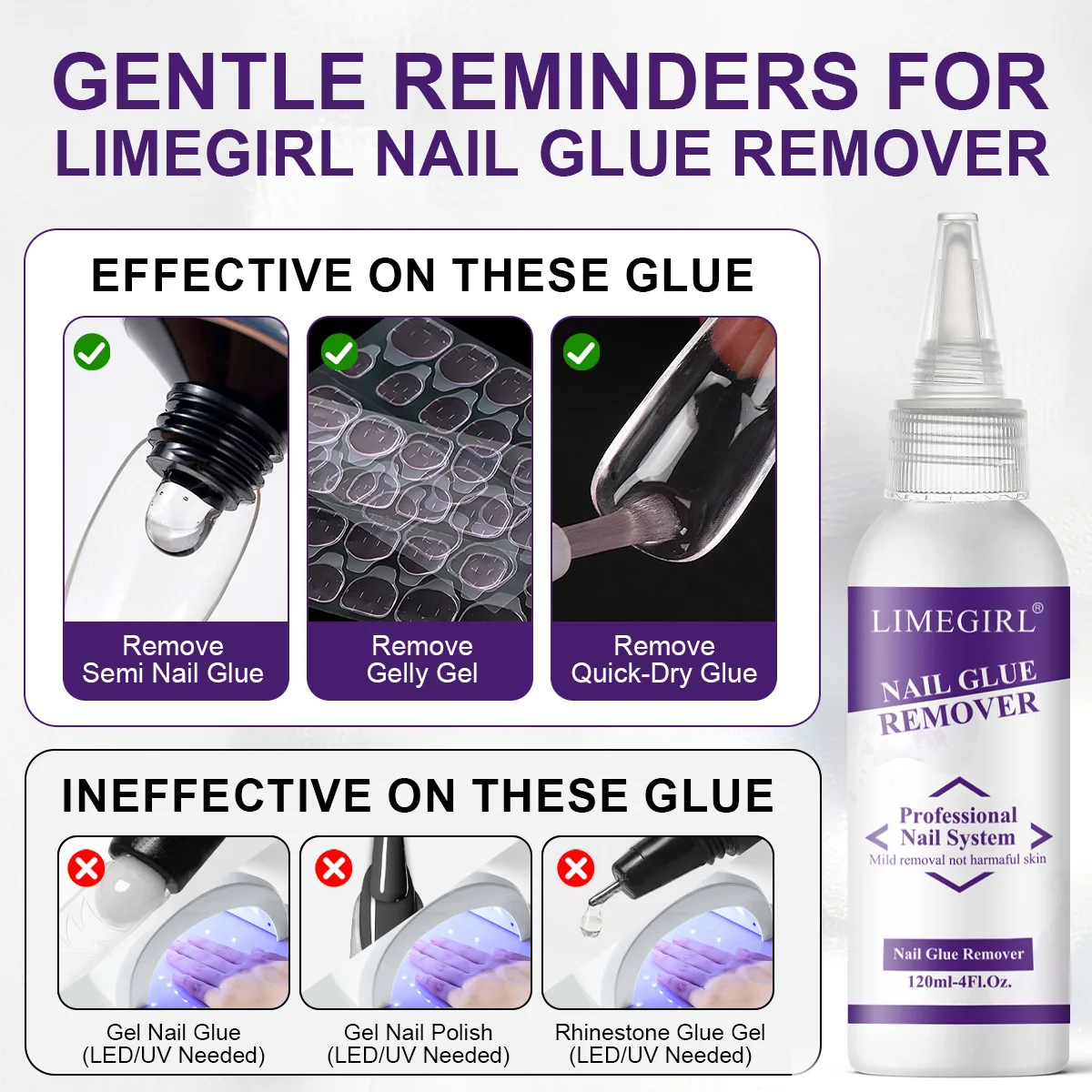 GENTLE REMINDERS FOR LIMEGIRL NAIL GLUE REMOVER

EFFECTIVE ON THESE GLUE

Remove Semi Nail Glue

Remove Gelly Gel

Remove Quick-Dry Glue

INEFFECTIVE ON THESE GLUE

Gel Nail Glue (LED/UV Needed)

Gel Nail Polish (LED/UV Needed)

Rhinestone Glue Gel (LED/UV Needed)

LIMEGIRL®

NAIL GLUE REMOVER

Professional Nail System

Mild removal not harmaful skin

Nail Glue Remover

120ml-4Fl.Oz.