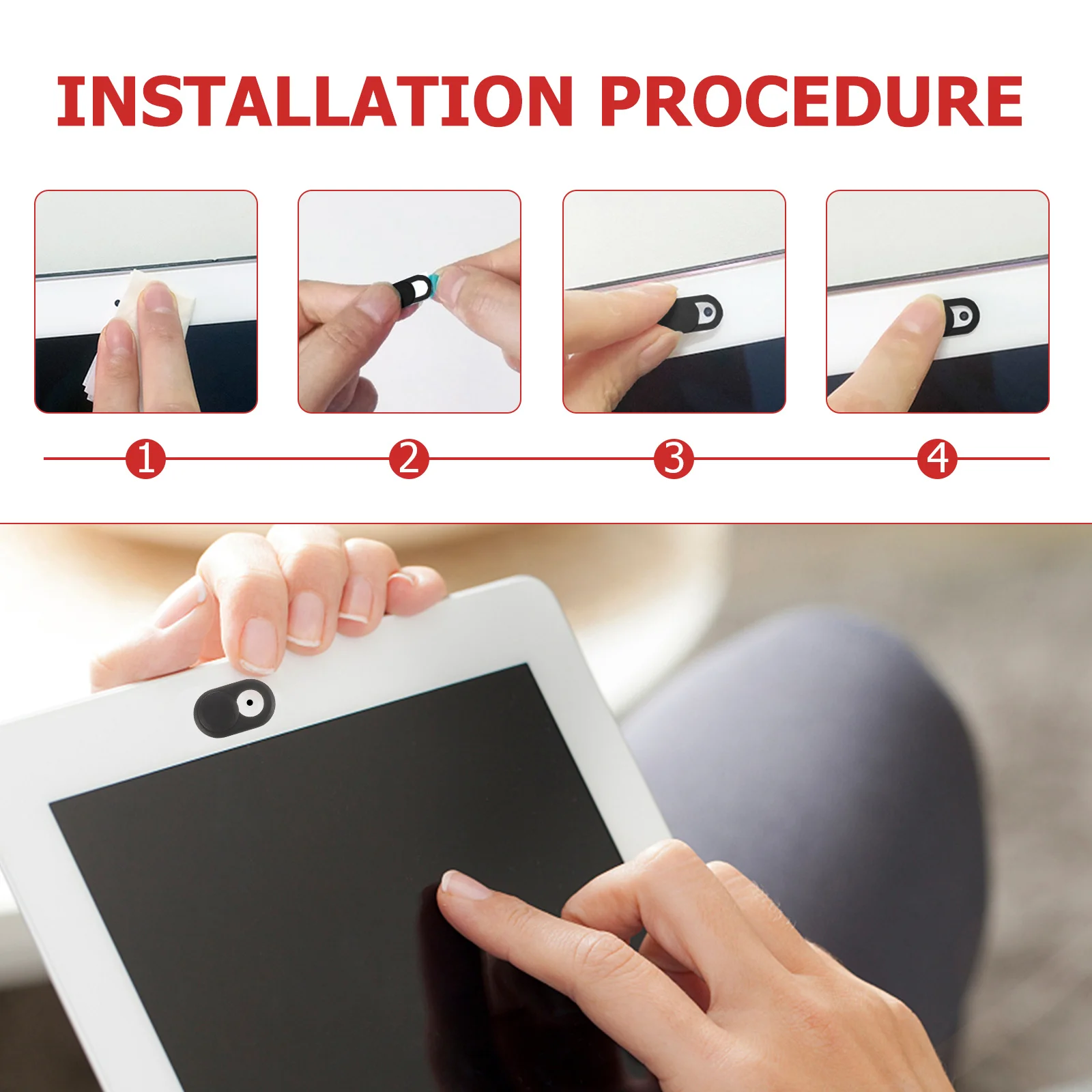 INSTALLATION PROCEDURE

1

2

3

4